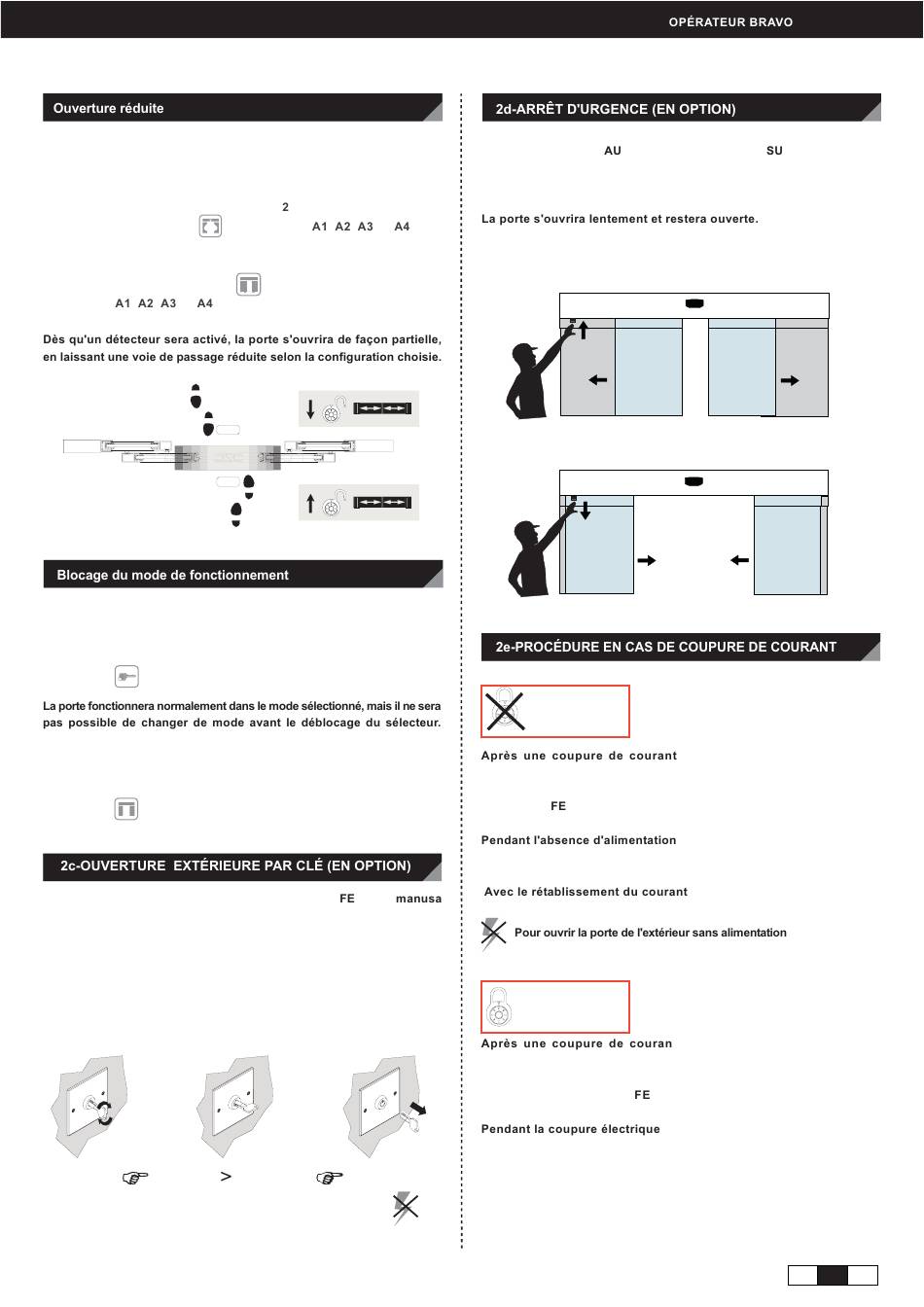 OPÉRATEUR BRAVO

Ouverture réduite

2

A1 A2 A3 A4

A1 A2 A3 A4

Dès qu'un détecteur sera activé, la porte s'ouvrira de façon partielle, en laissant une voie de passage réduite selon la configuration choisie.

Blocage du mode de fonctionnement

La porte fonctionnera normalement dans le mode sélectionné, mais il ne sera pas possible de changer de mode avant le déblocage du sélecteur.

2c-OUVERTURE EXTÉRIEURE PAR CLÉ (EN OPTION)

FE manusa

>

2d-ARRÊT D'URGENCE (EN OPTION)

AU SU

La porte s'ouvrira lentement et restera ouverte.

2e-PROCÉDURE EN CAS DE COUPURE DE COURANT

Après une coupure de courant

FE

Pendant l'absence d'alimentation

Avec le rétablissement du courant

Pour ouvrir la porte de l'extérieur sans alimentation

Après une coupure de couran

FE

Pendant la coupure électrique