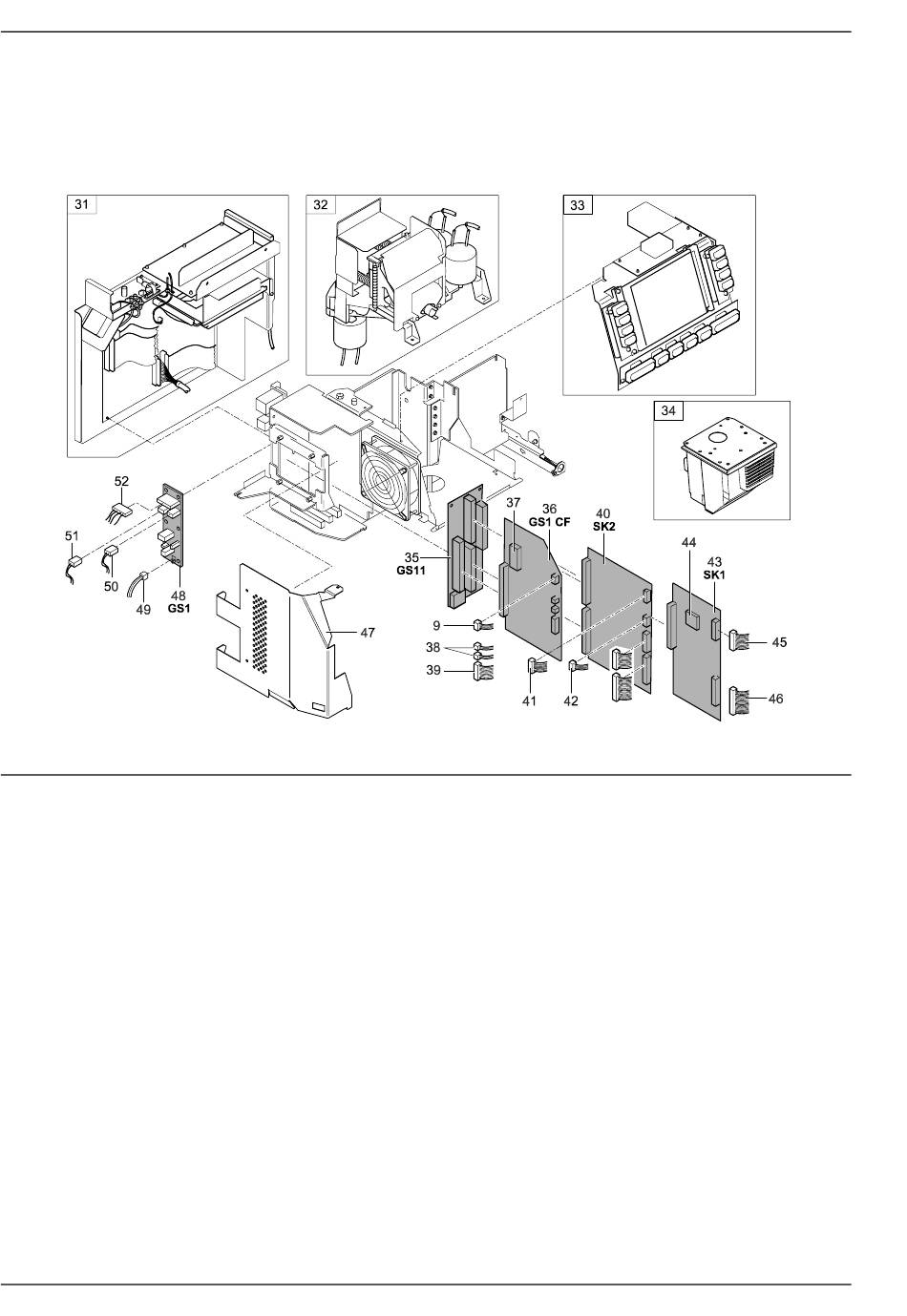 31

32

33

34

52

51

50

49

48
GS1

47

35
GS11

37

36
GS1 CF

40
SK2

44

43
SK1

9

38

39

41

42

45

46