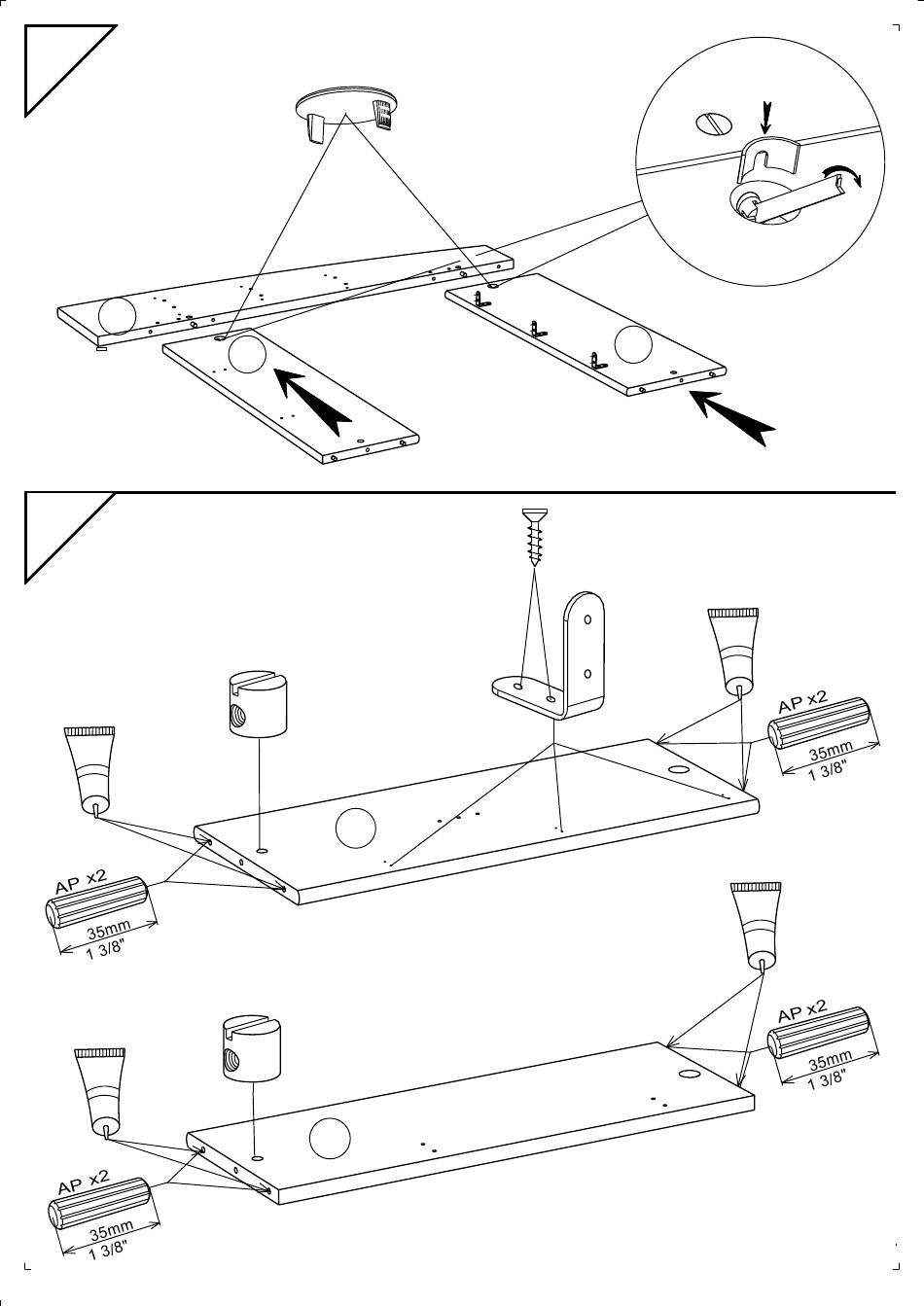 AP x2
35mm
1 3/8"

AP x2
35mm
1 3/8"

AP x2
35mm
1 3/8"

AP x2
35mm
1 3/8"