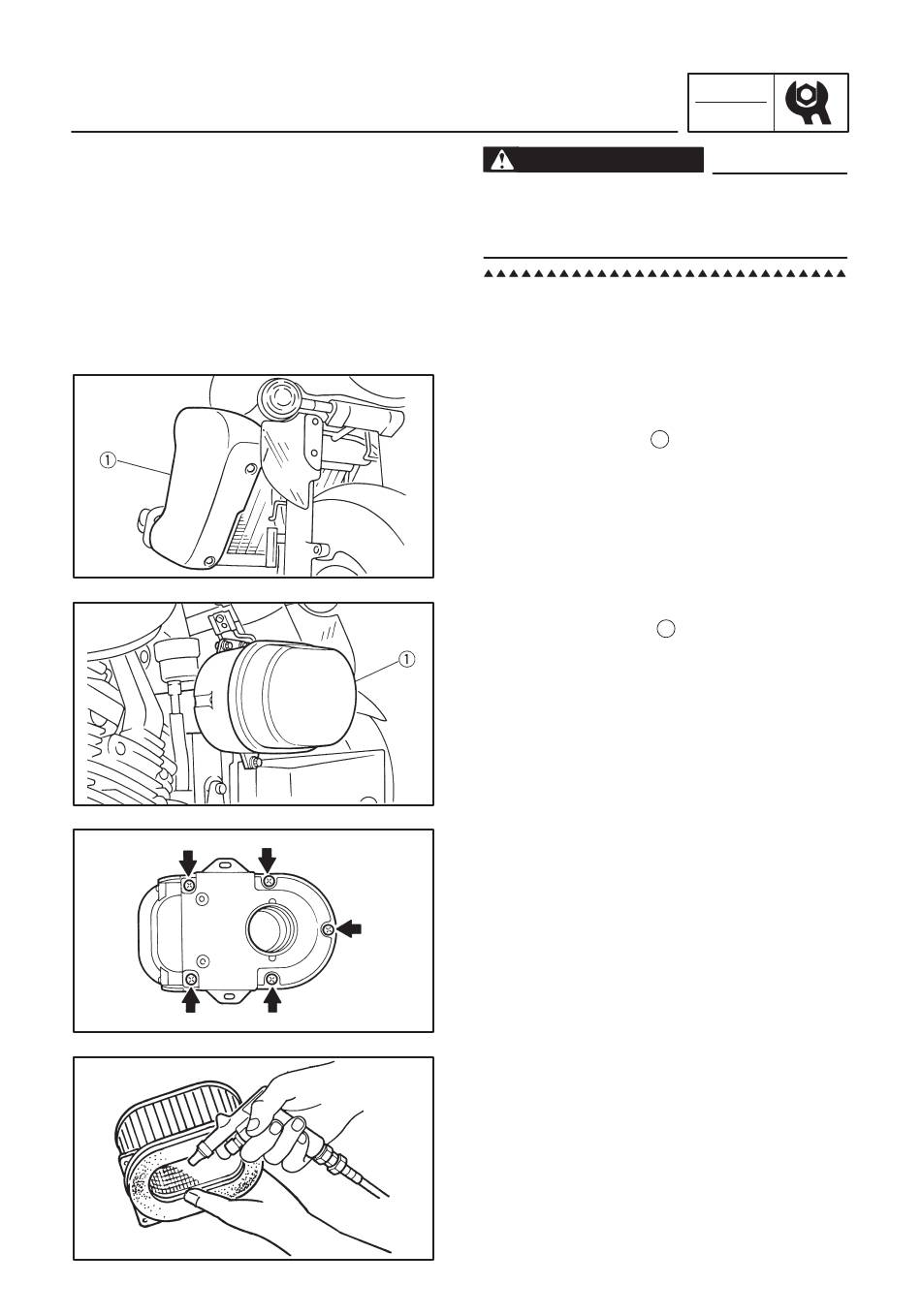 ①

①