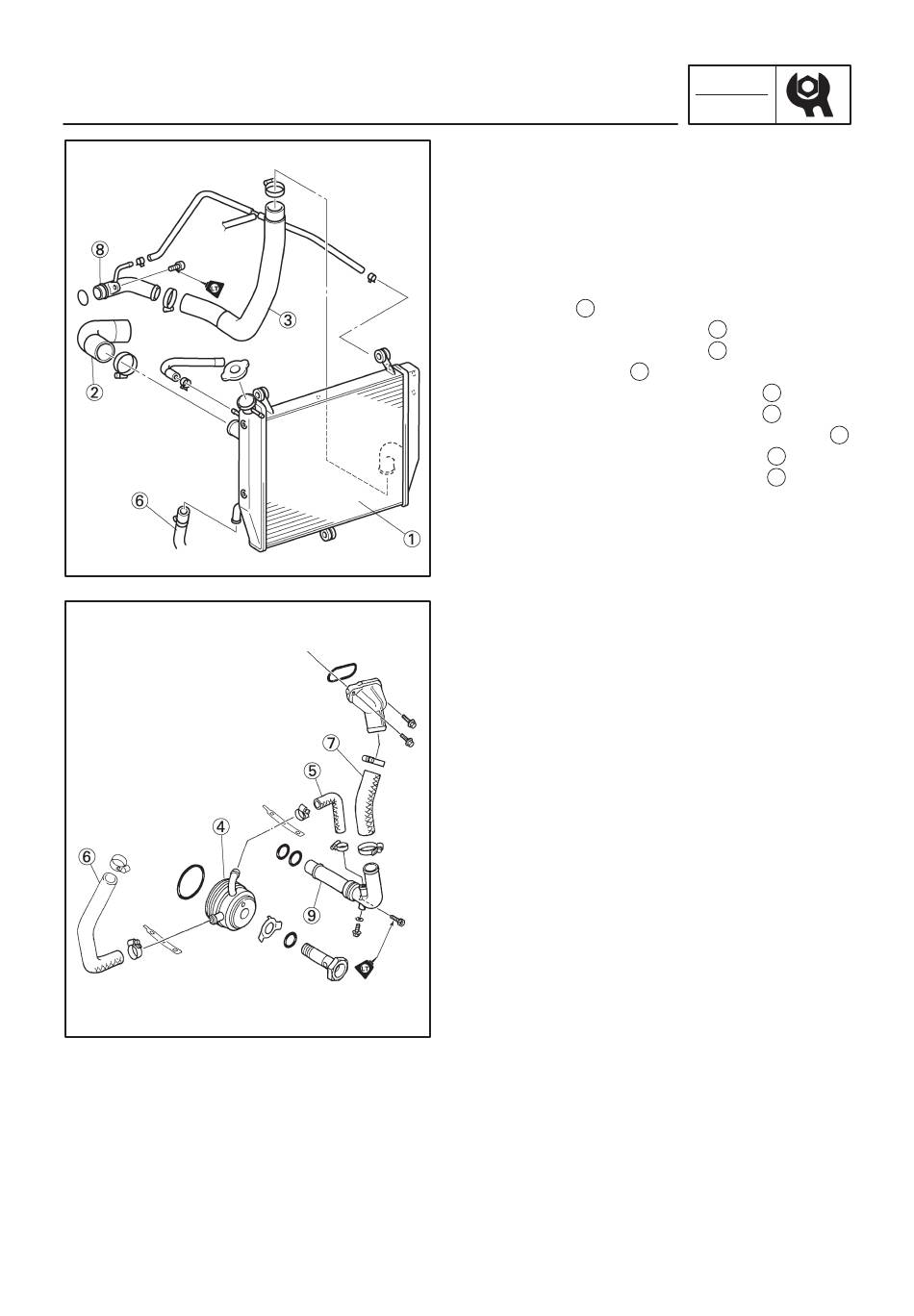 ⑧
③
②
⑥
①
⑦
⑤
④
⑥
⑨