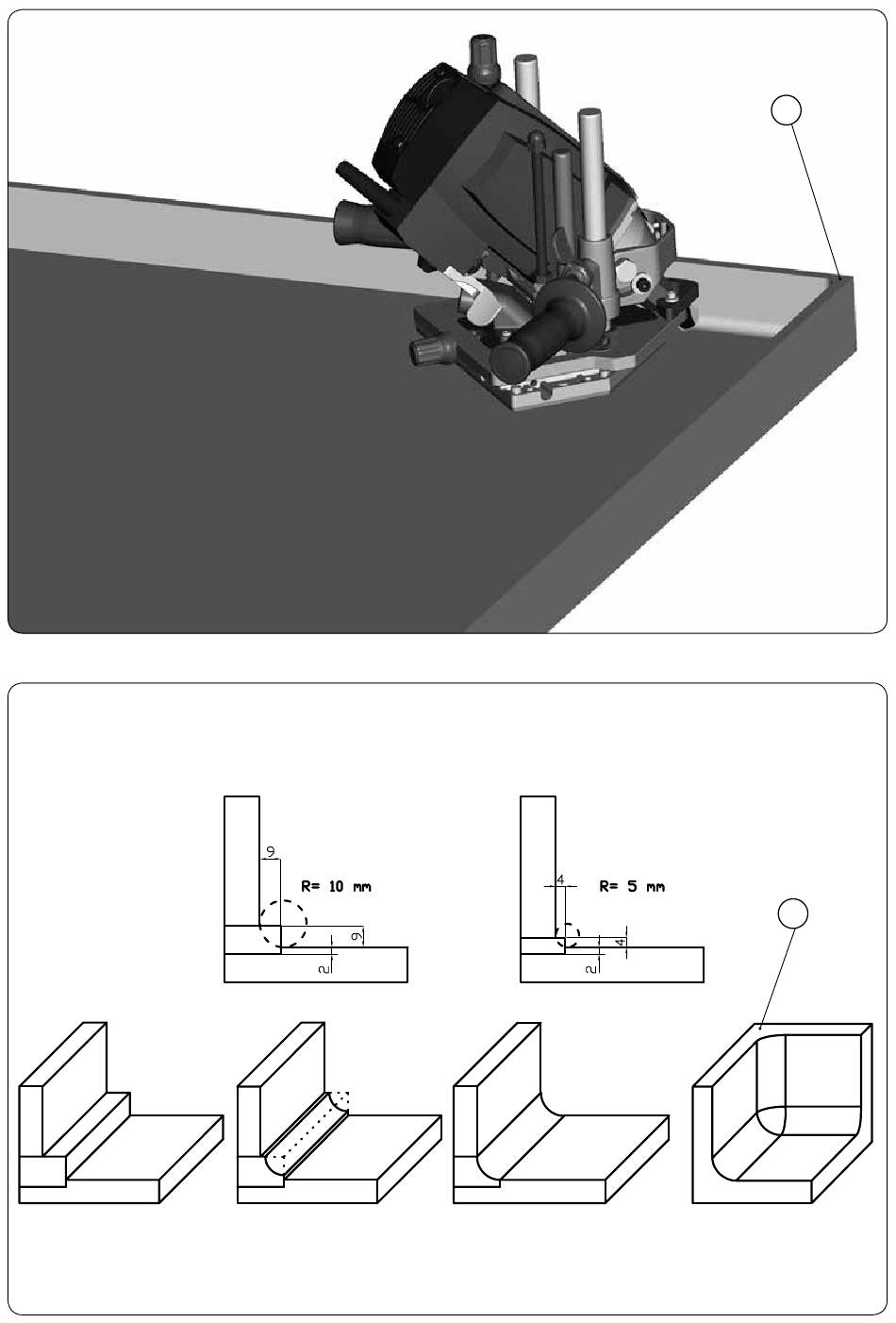 9
R= 10 mm
9
2

4
R= 5 mm
4
2