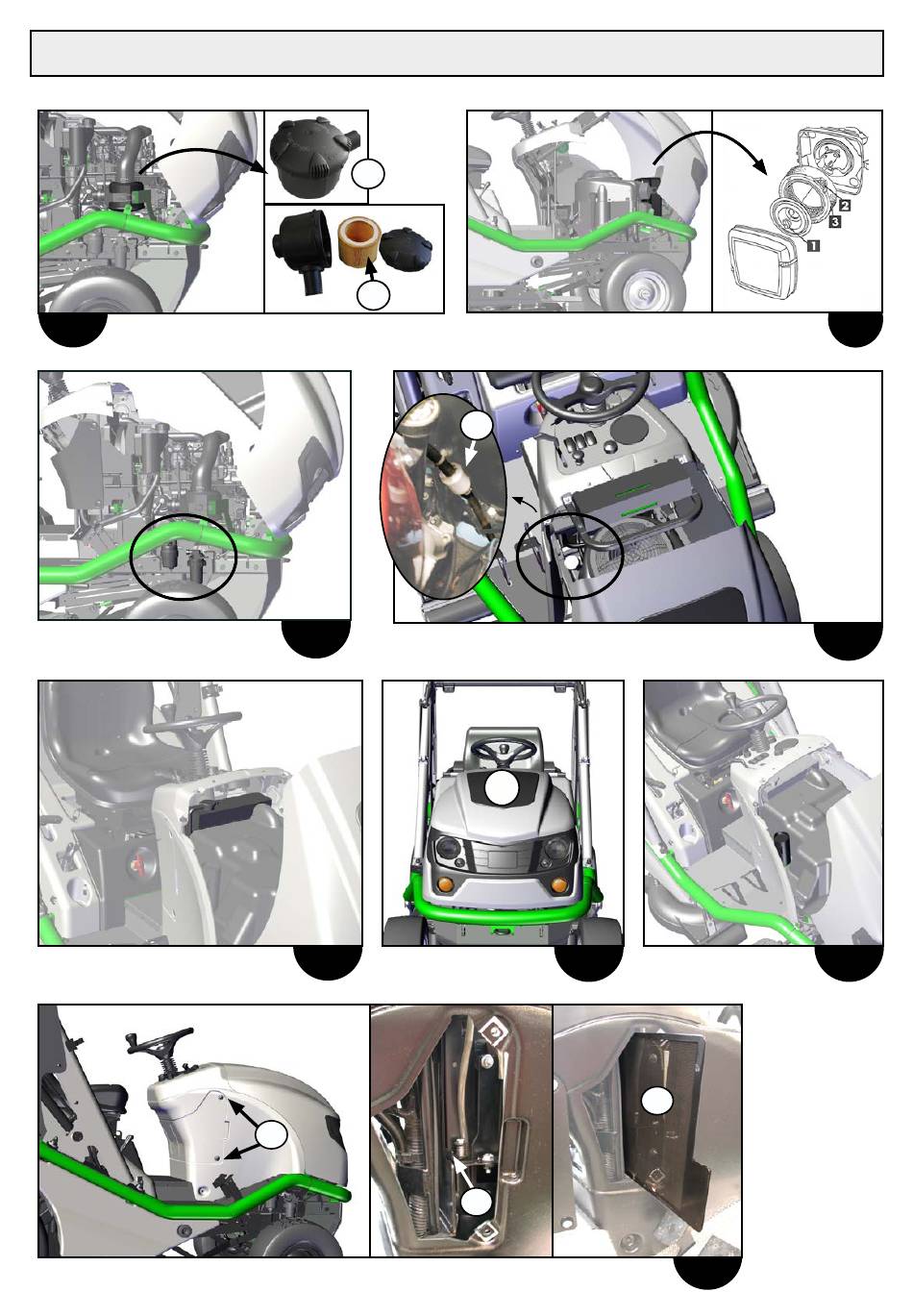 2
3
1