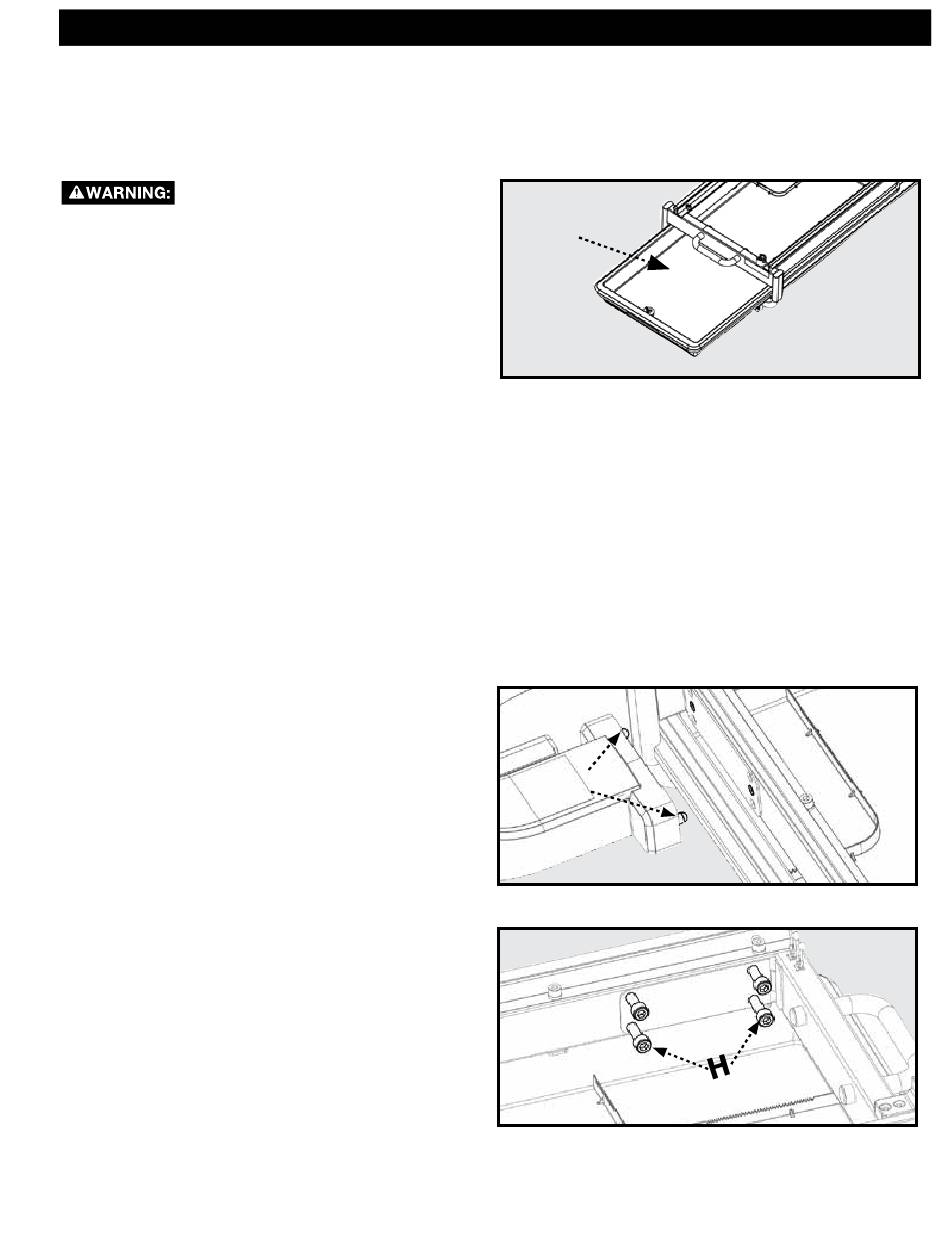 WARNING:

H