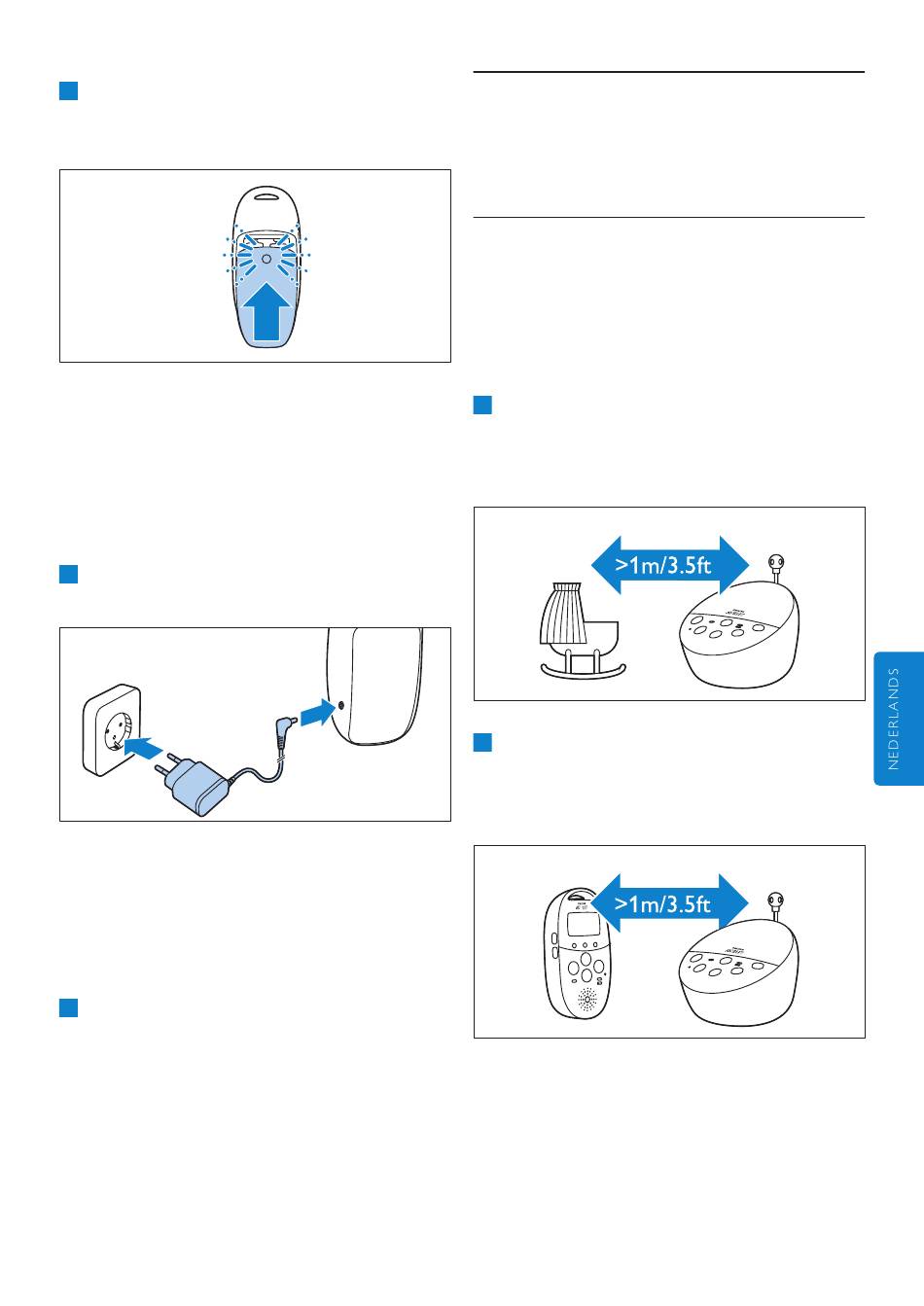 >1m/3.5ft

>1m/3.5ft

NEDERLANDS