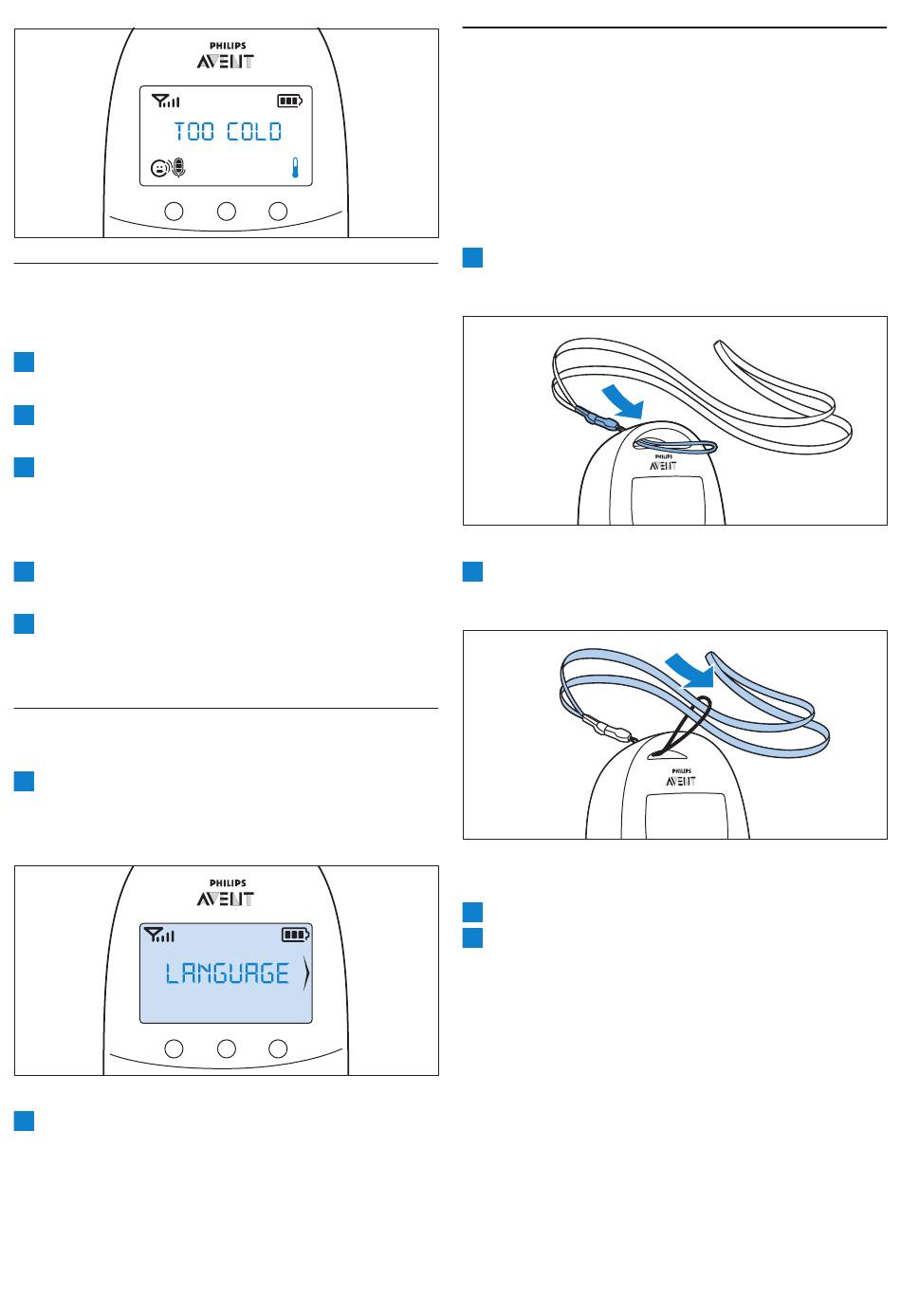 PHILIPS
AVENT
TOO COLD

PHILIPS
AVENT

PHILIPS
AVENT

PHILIPS
AVENT
LANGUAGE