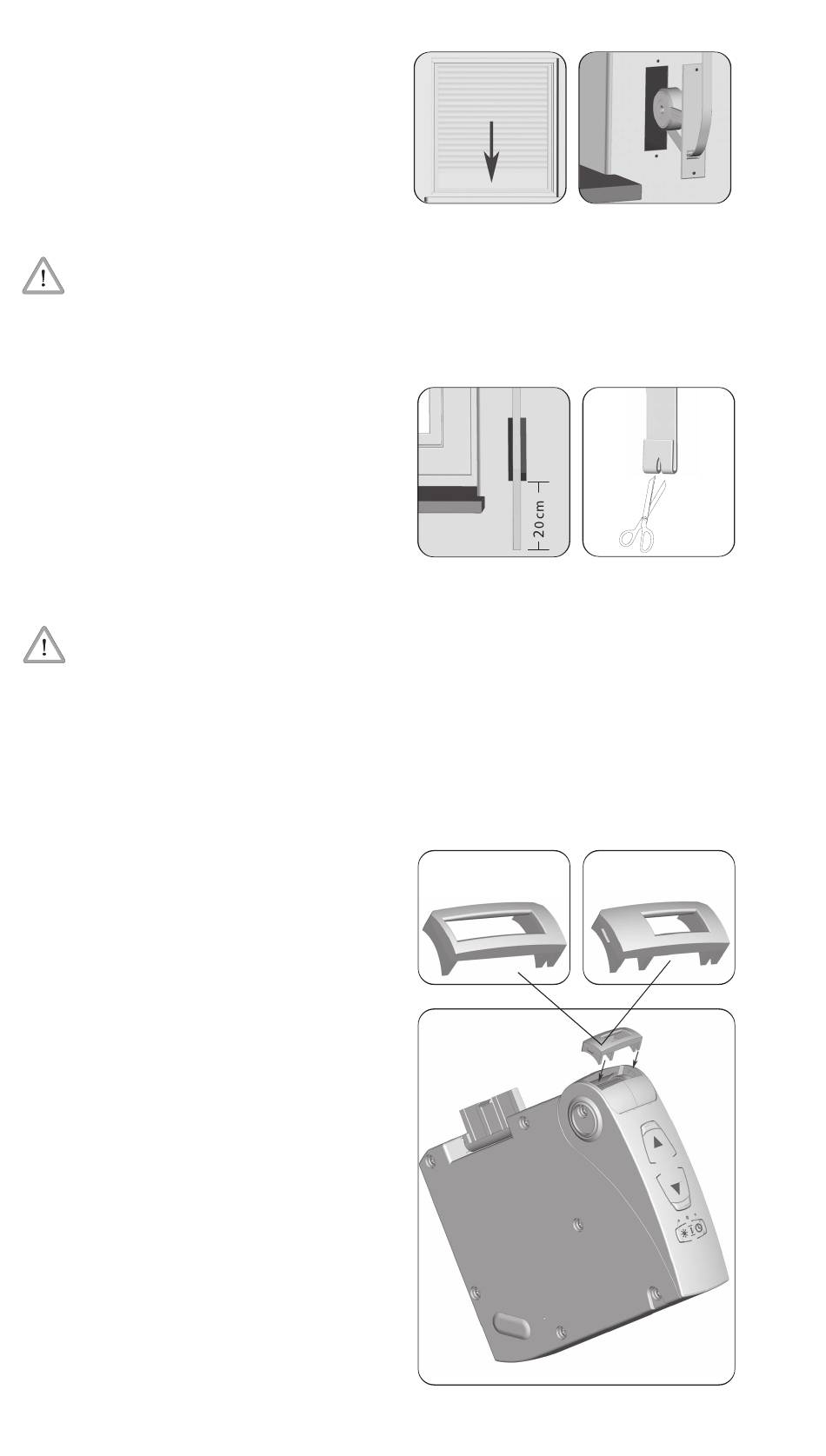 20cm