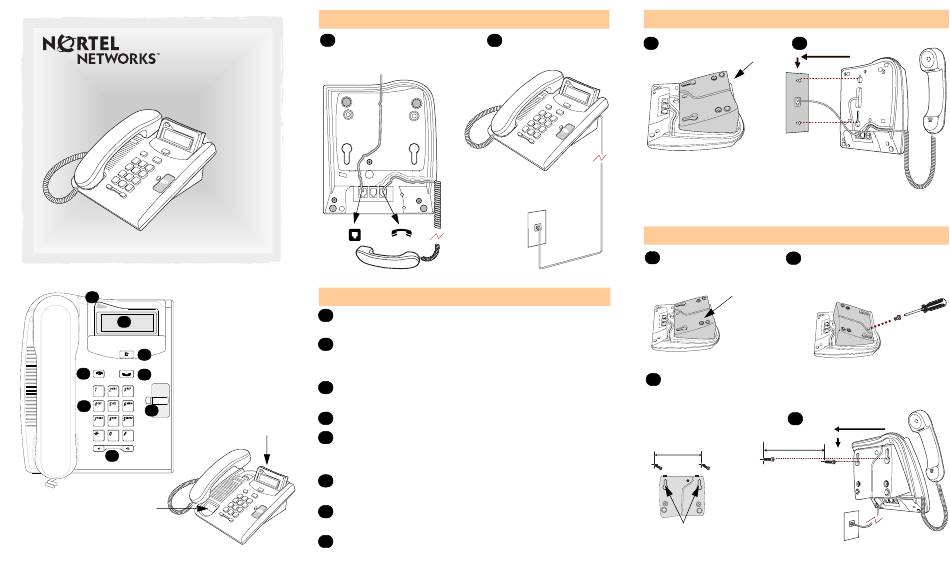 NORTEL NETWORKS™