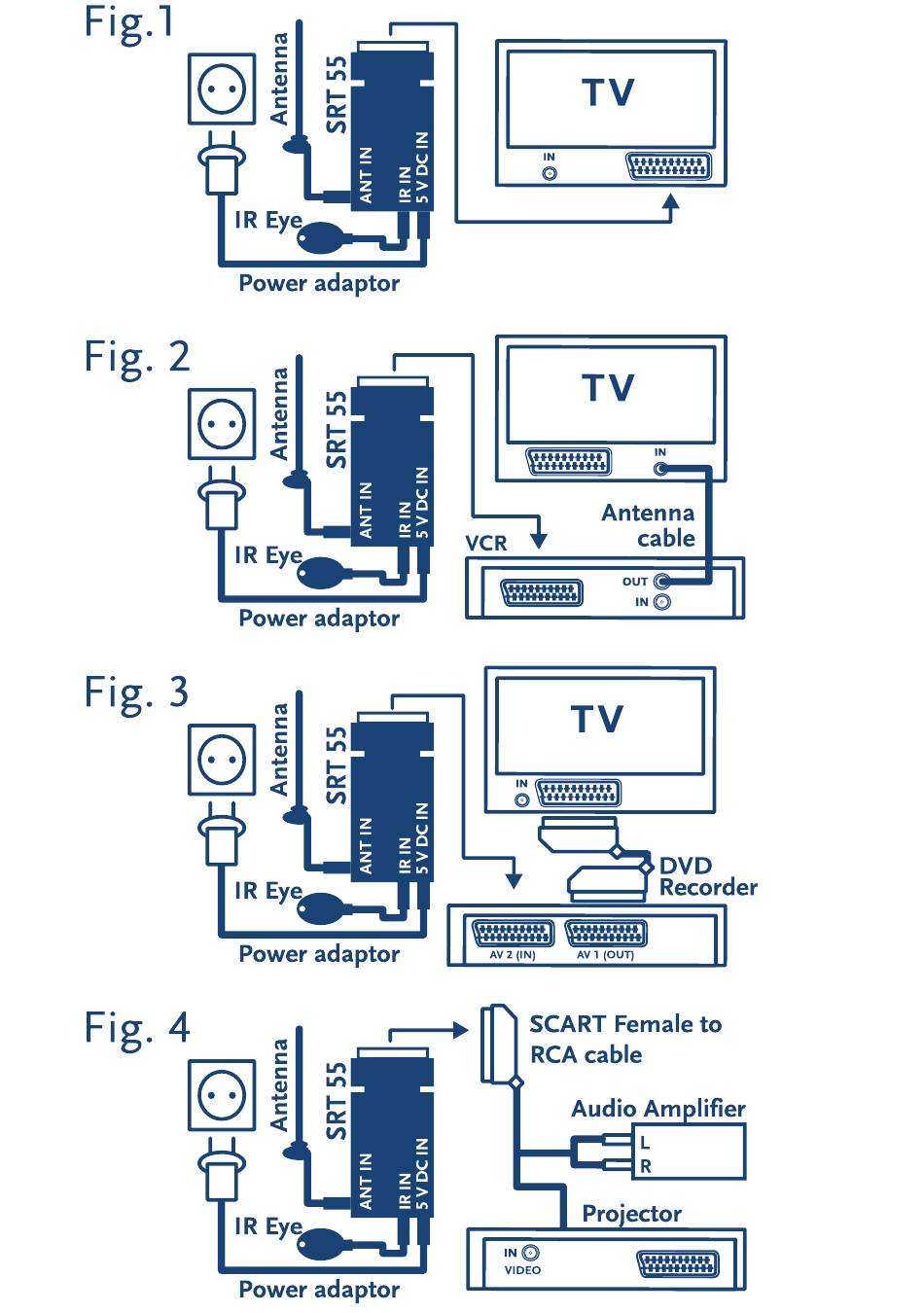 Fig.1

Antenna
SRT 55
ANT IN
IR IN
5 V DC IN
IR Eye
Power adaptor
TV
IN

Fig. 2

Antenna
SRT 55
ANT IN
IR IN
5 V DC IN
IR Eye
Power adaptor
TV
IN
Antenna cable
VCR
OUT
IN

Fig. 3

Antenna
SRT 55
ANT IN
IR IN
5 V DC IN
IR Eye
Power adaptor
TV
IN
DVD Recorder
AV 2 (IN)
AV 1 (OUT)

Fig. 4

Antenna
SRT 55
ANT IN
IR IN
5 V DC IN
IR Eye
Power adaptor
SCART Female to RCA cable
Audio Amplifier
L
R
Projector
IN
VIDEO