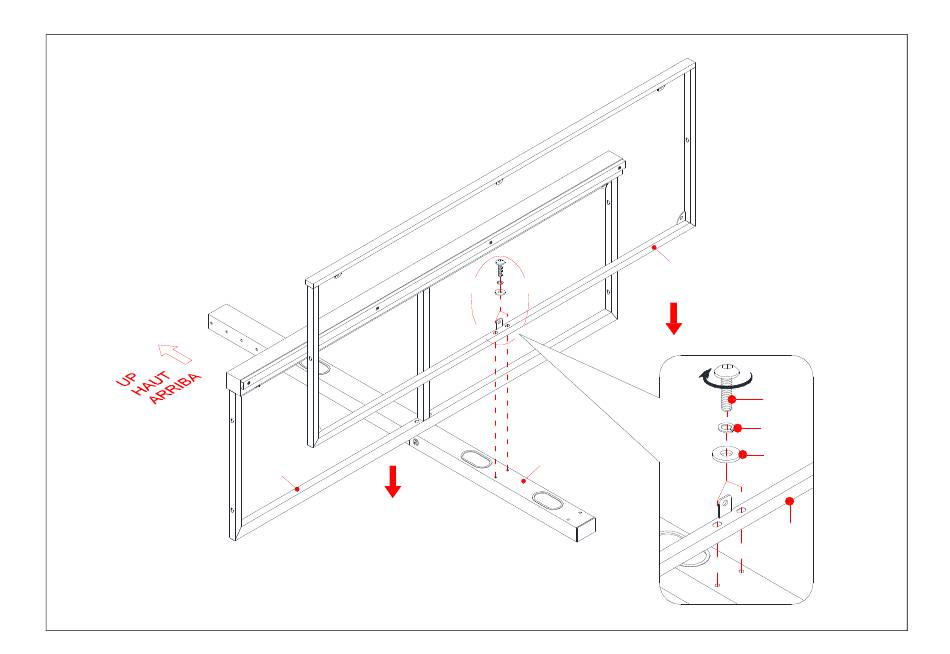 UP
HAUT
ARRIBA