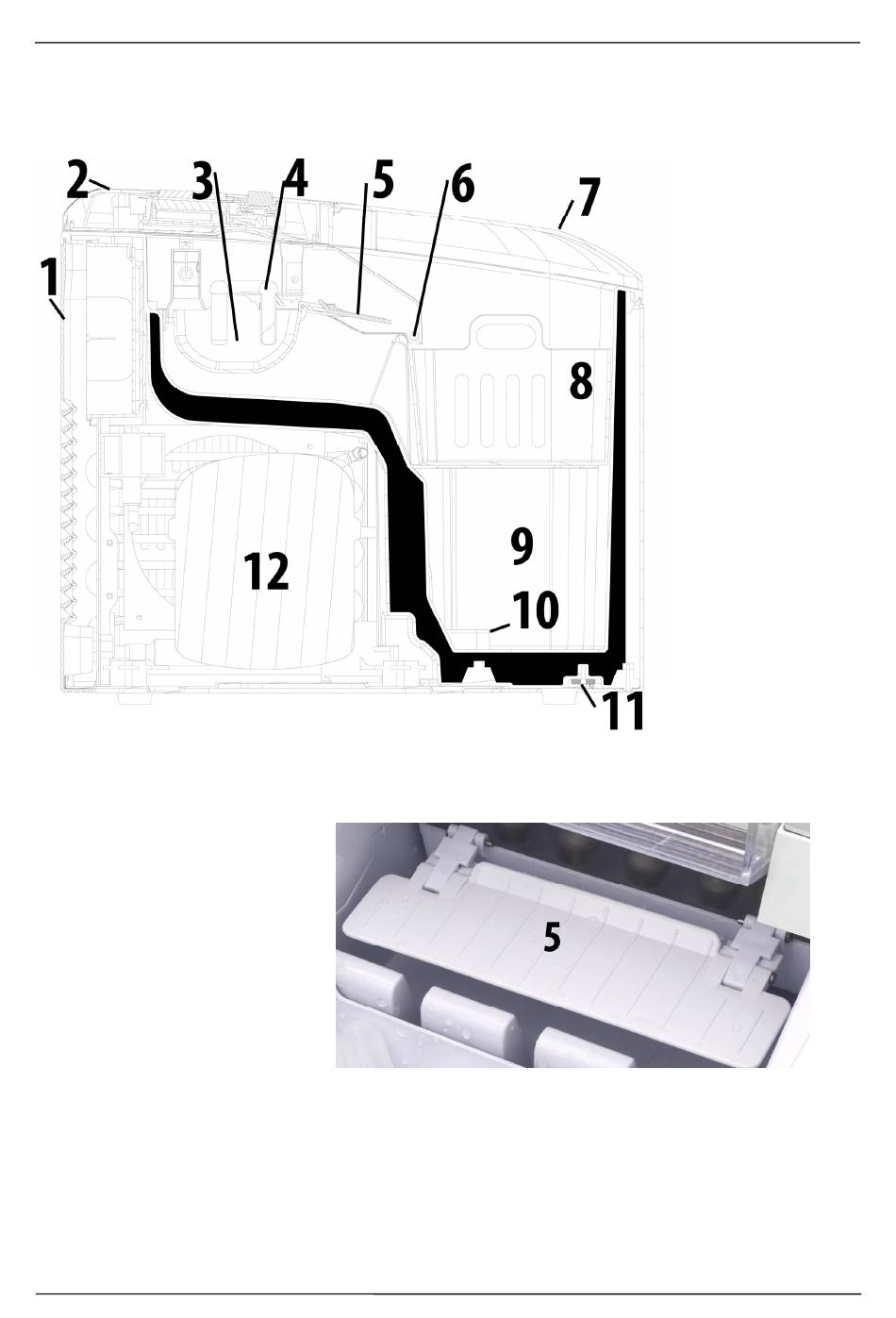 2
3
4
5
6
7
1
8
9
12
10
11

5