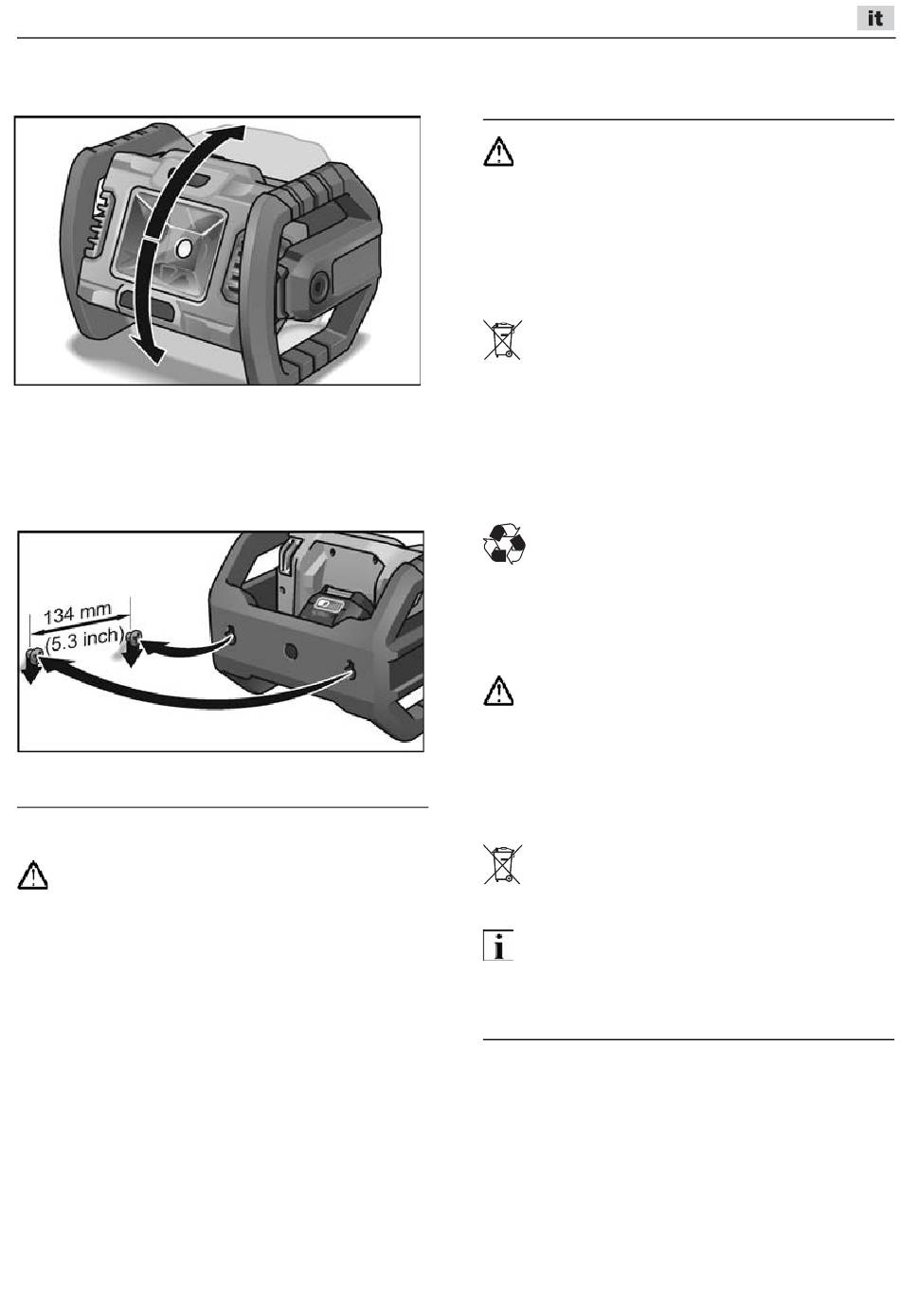 it

134 mm
(5.3 inch)