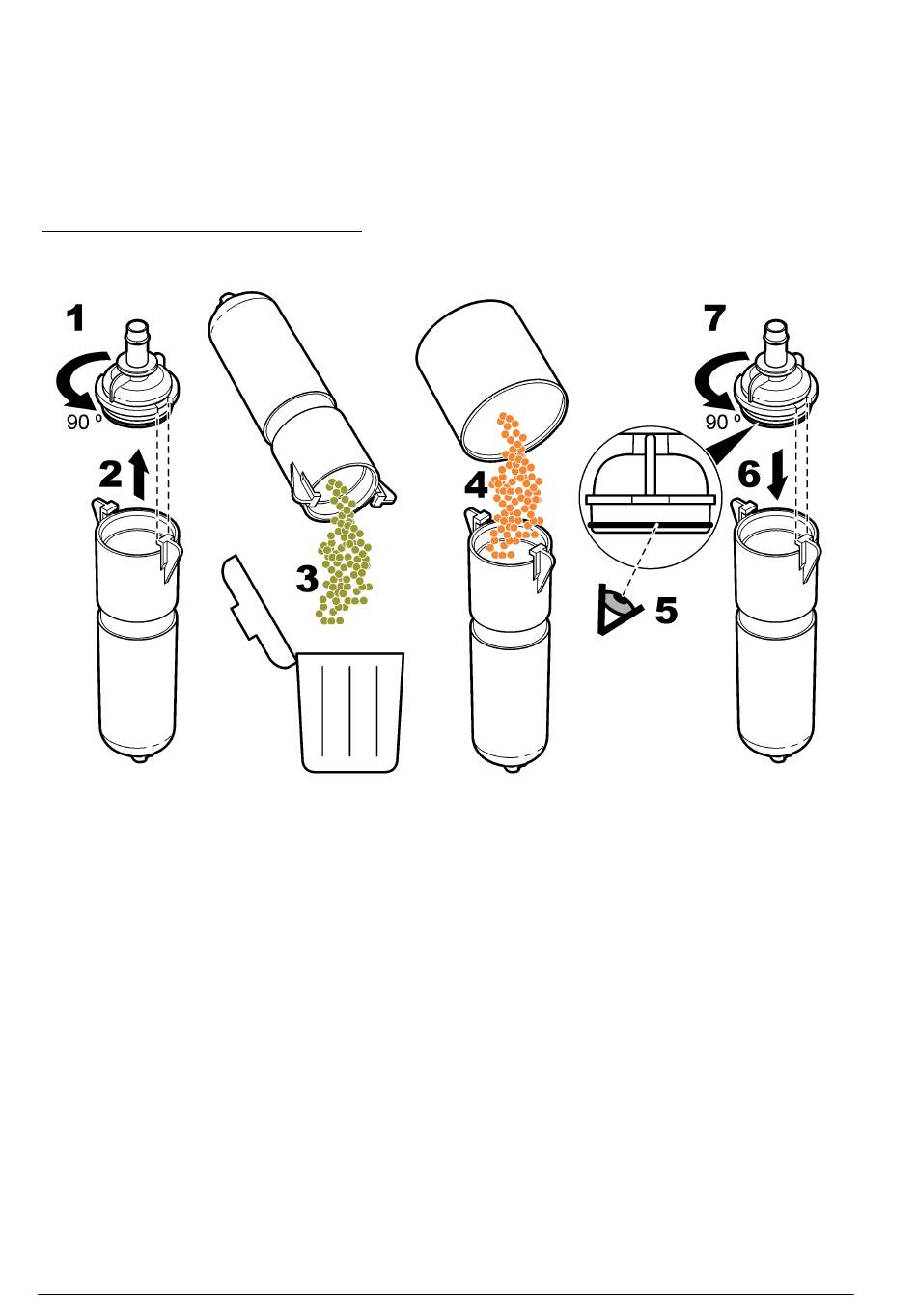 1
90 º
2
3
4
5
7
90 º
6