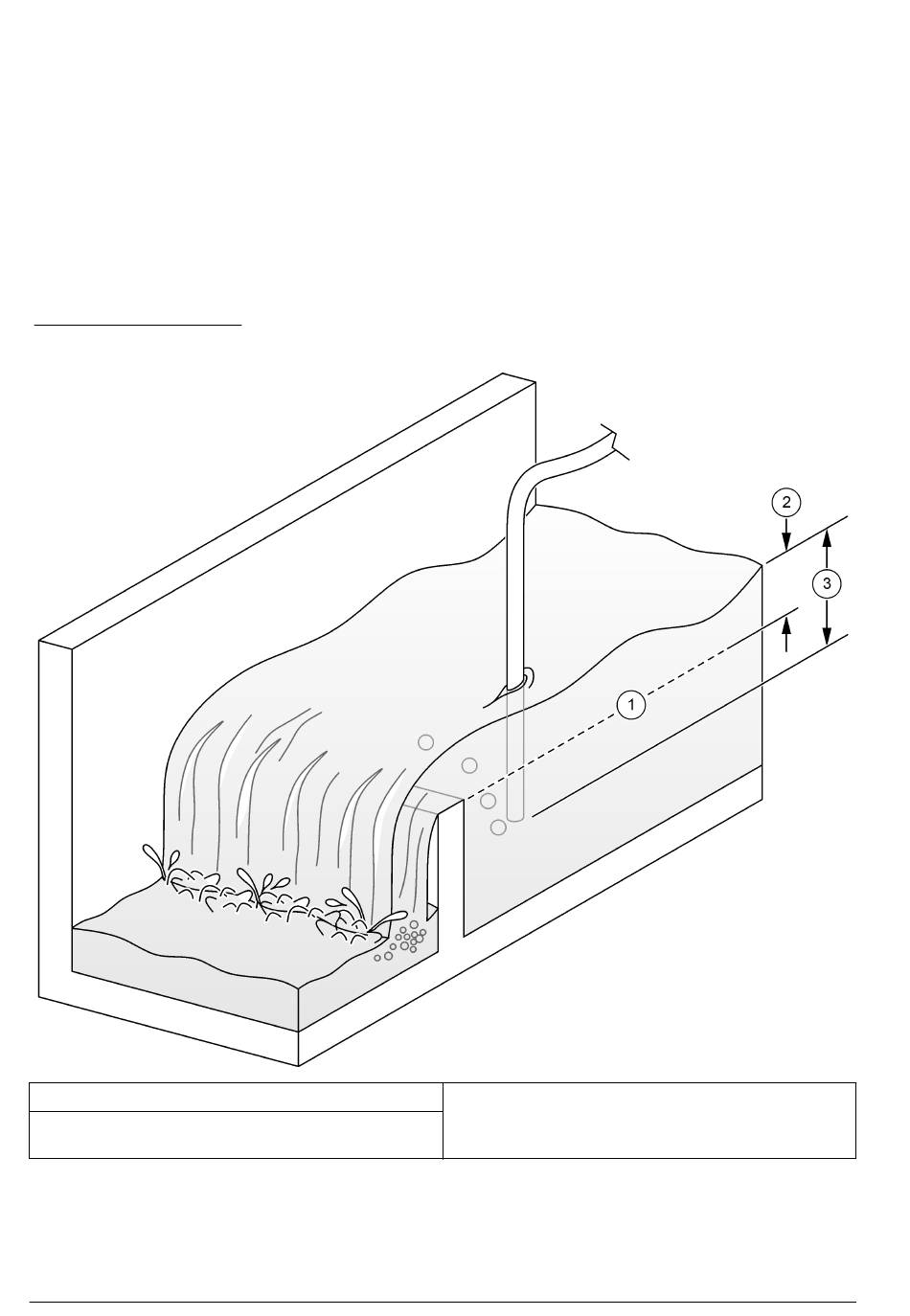 2

3

1