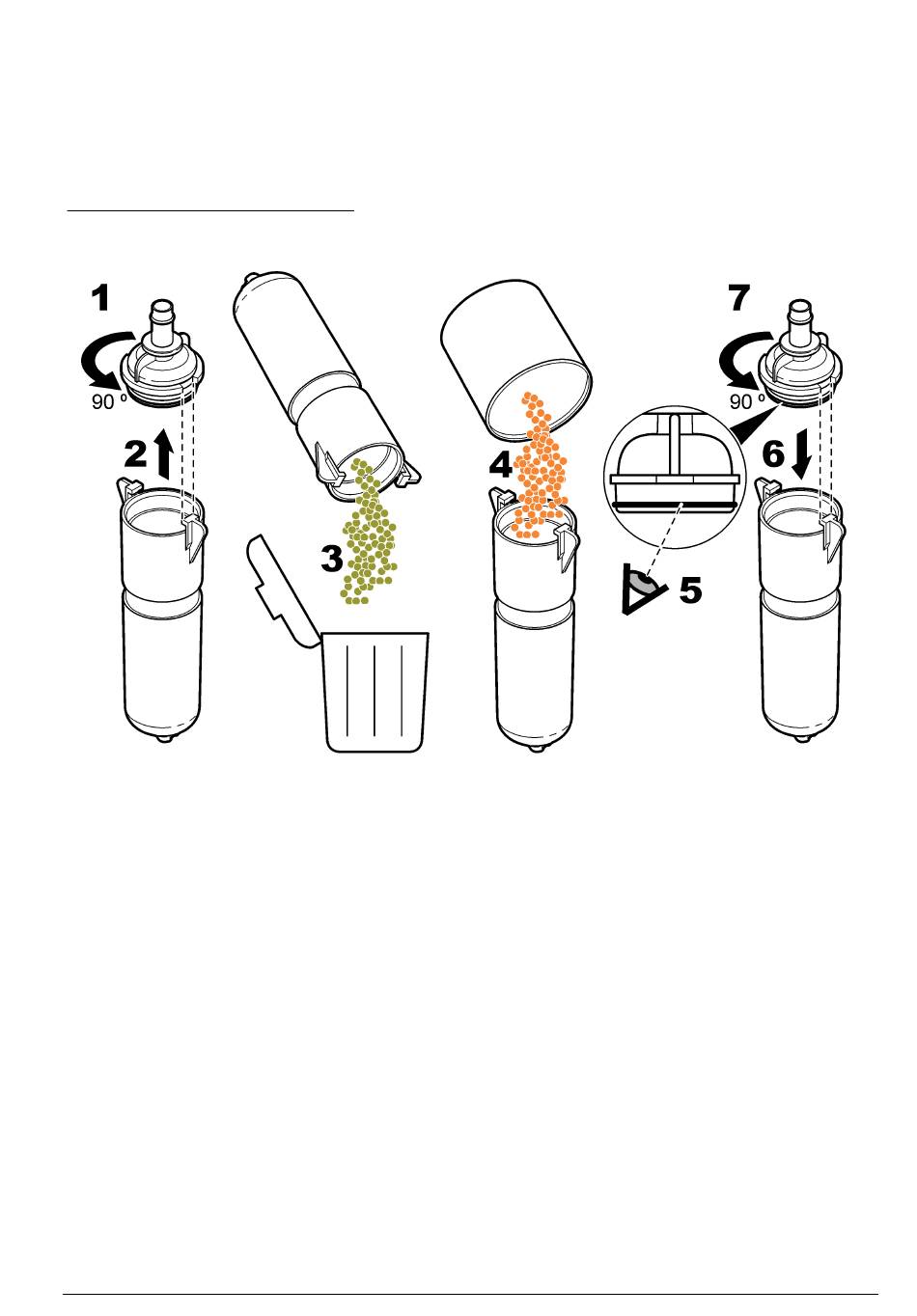 1
90 °
2
3
4
5
7
90 °
6