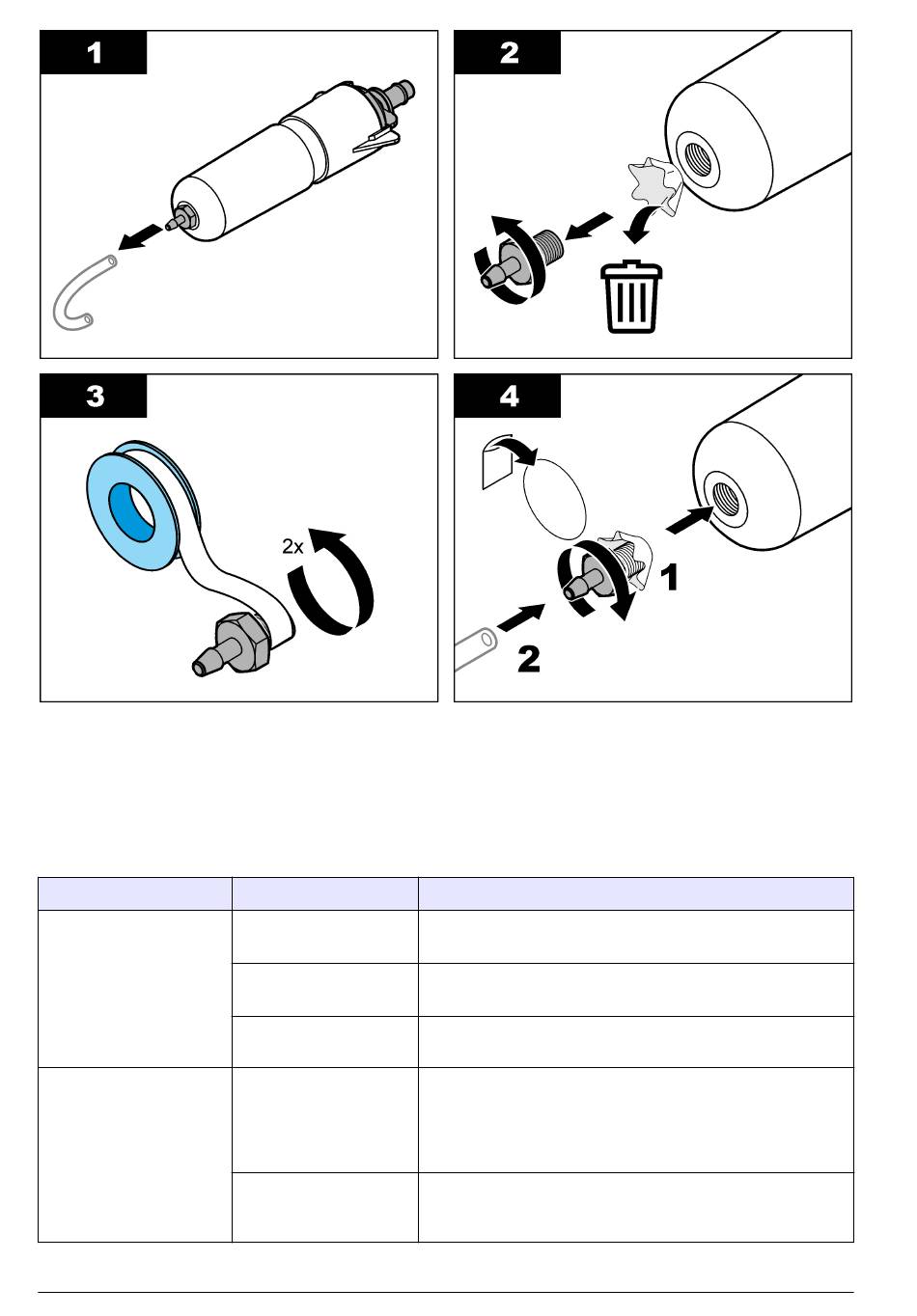 1

2

3

2x

4

1

2