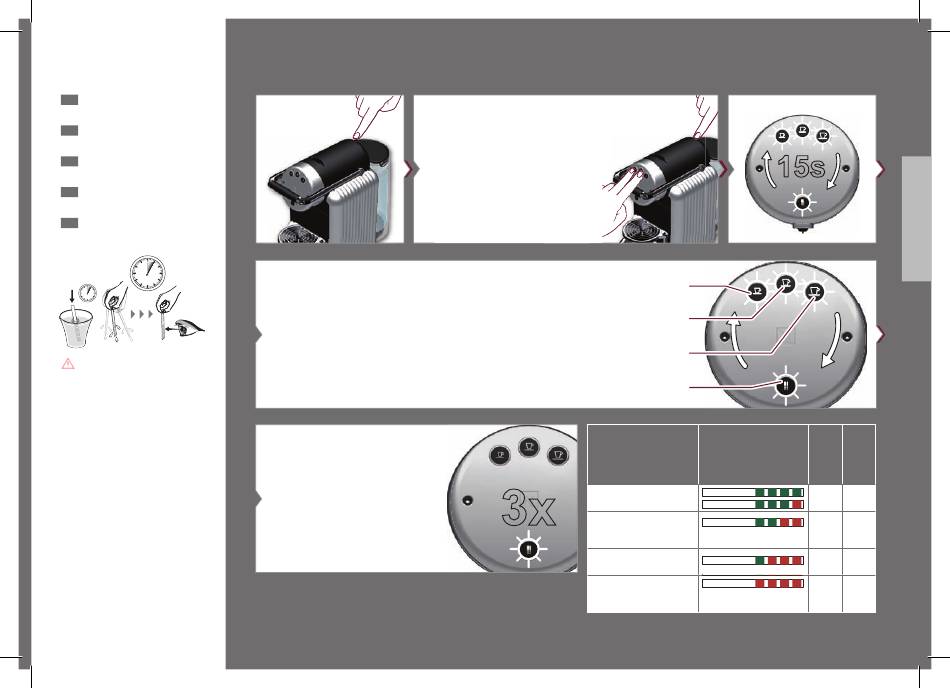 15s

3x