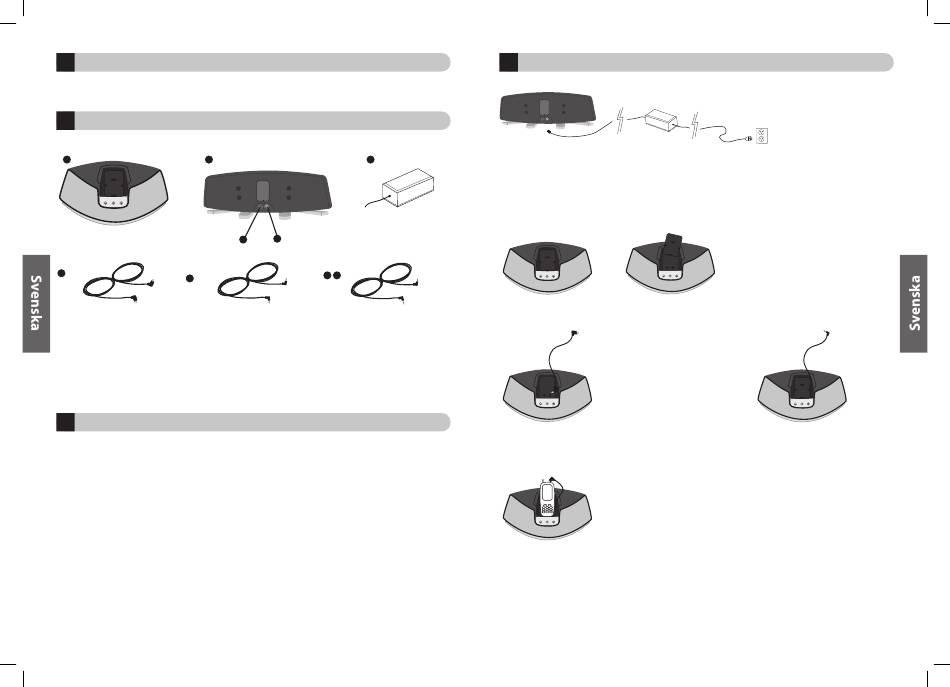 Svenska

Svenska