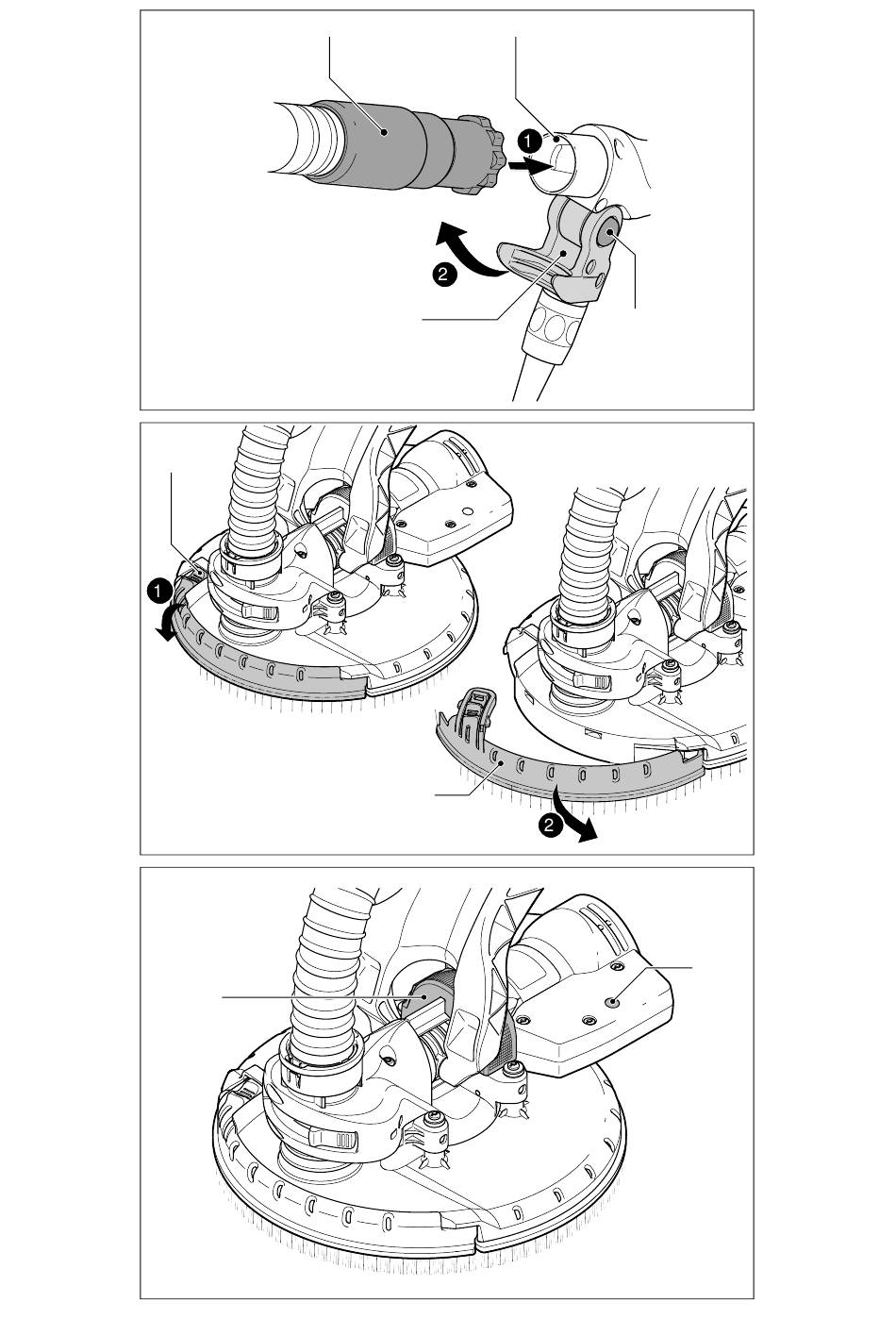 1
2
1
2