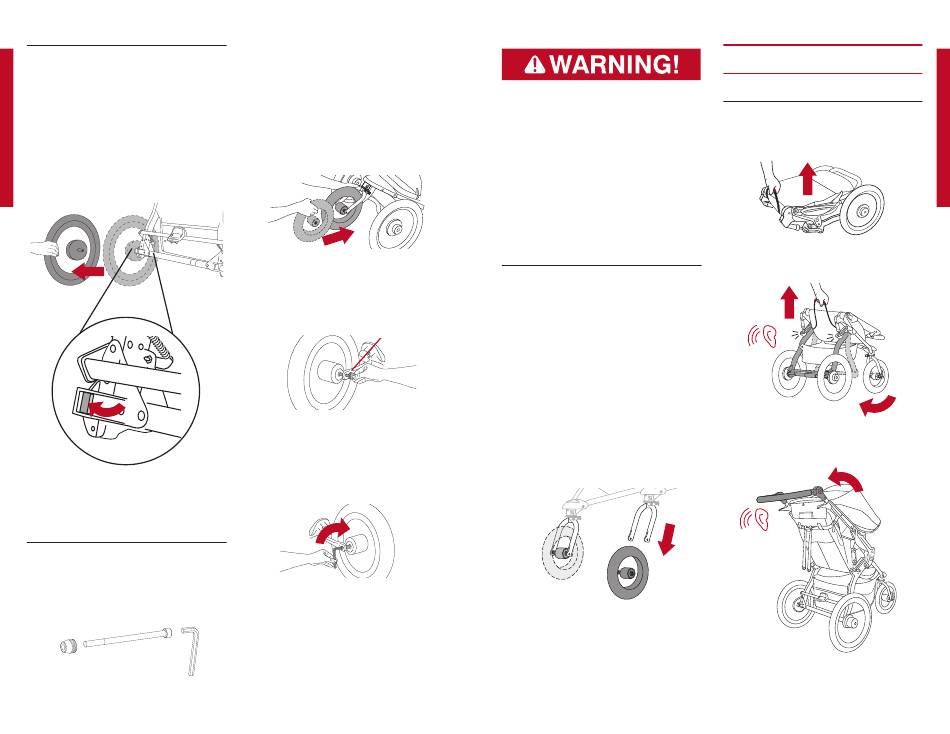 WARNING!