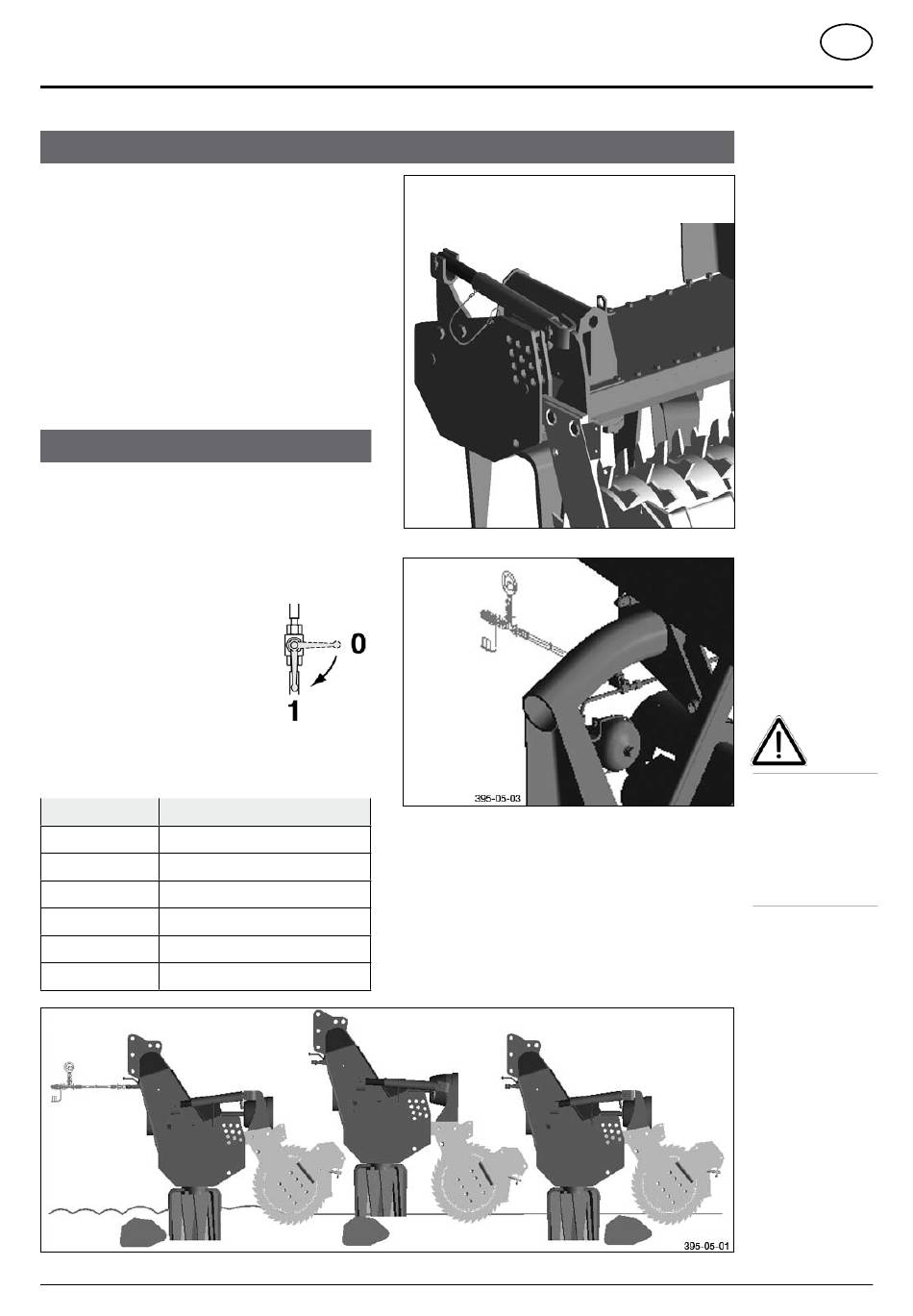 0

1

395-05-03

395-05-01