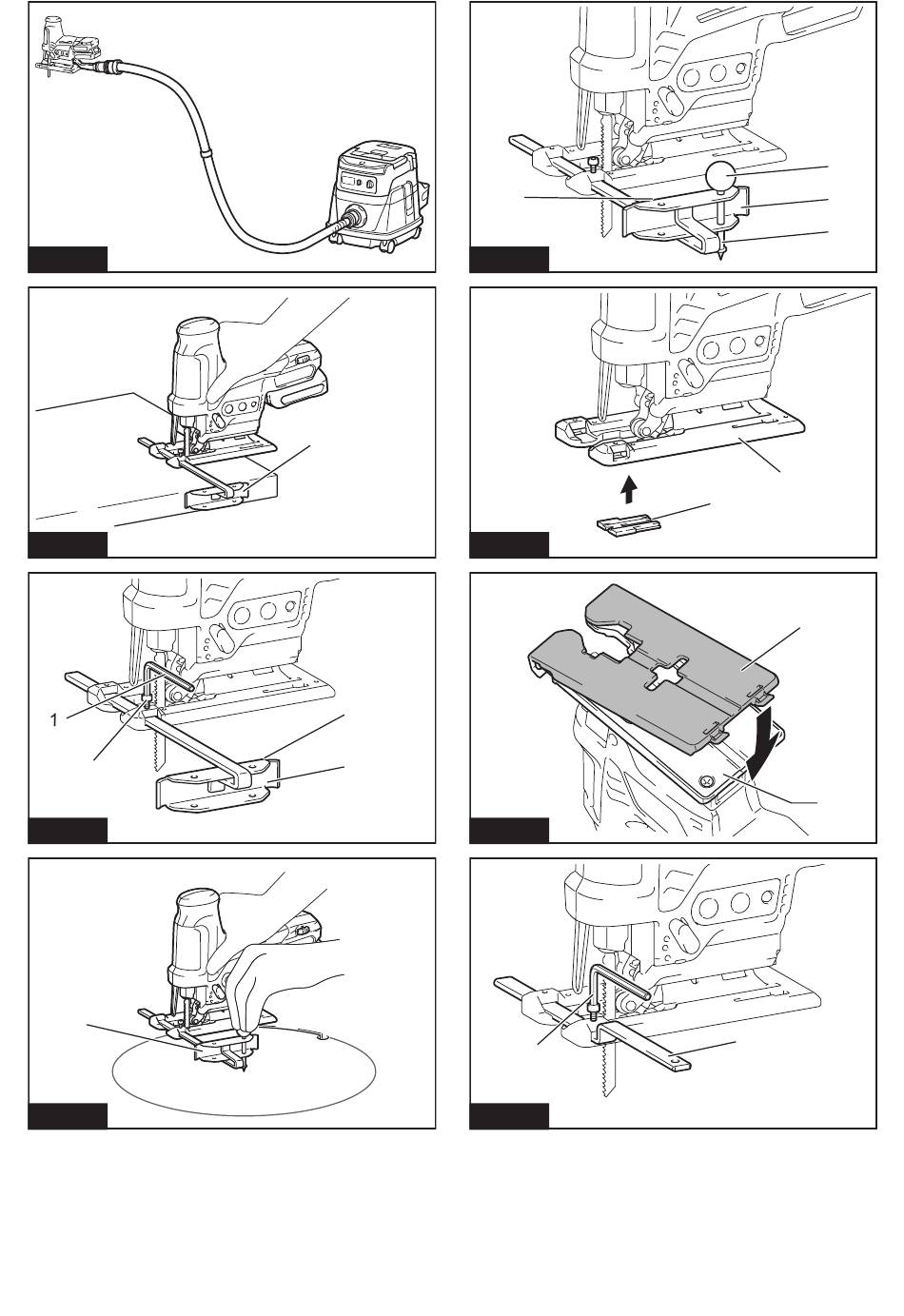 1