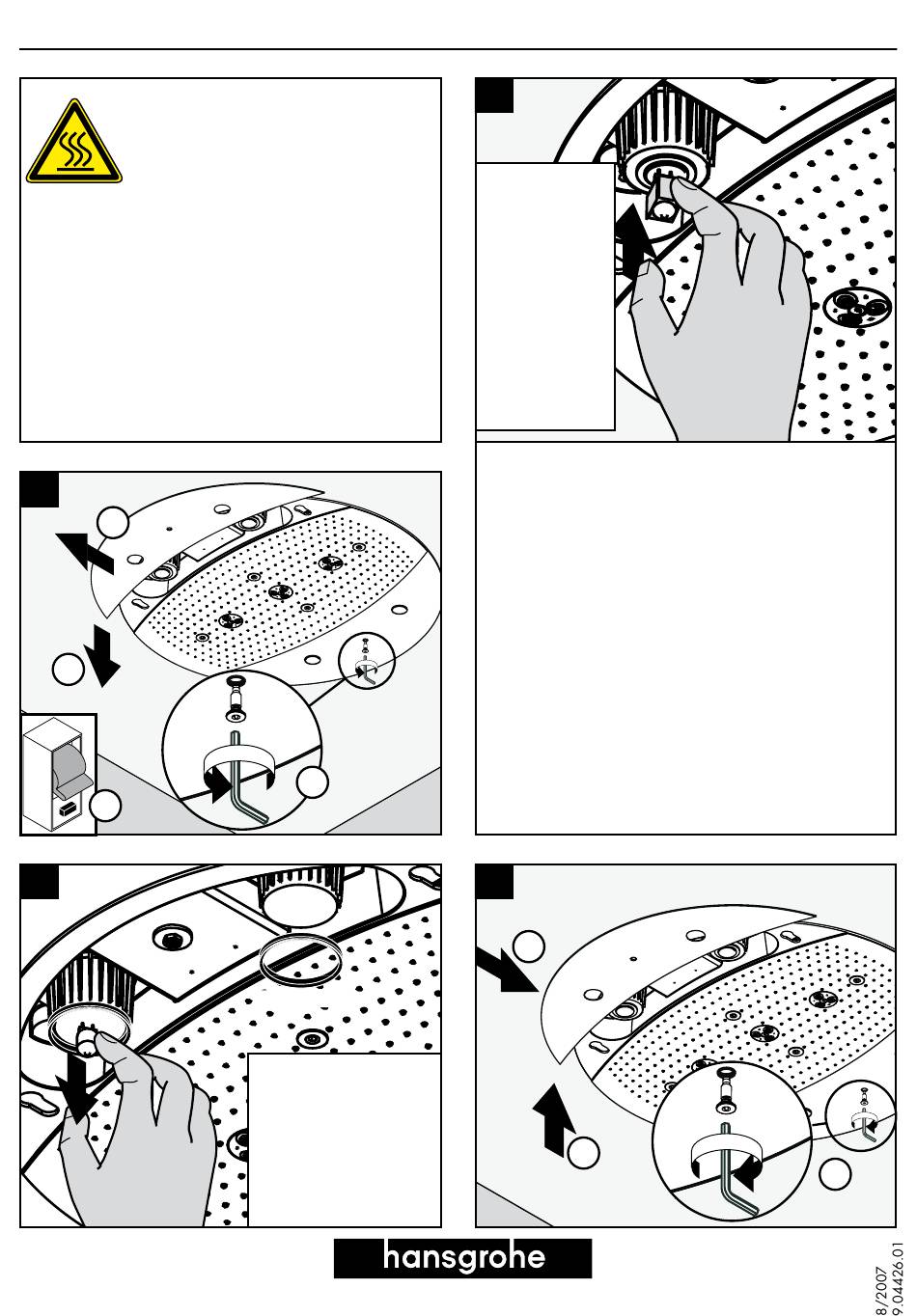 hansgrohe

8/2007
9.04426.01