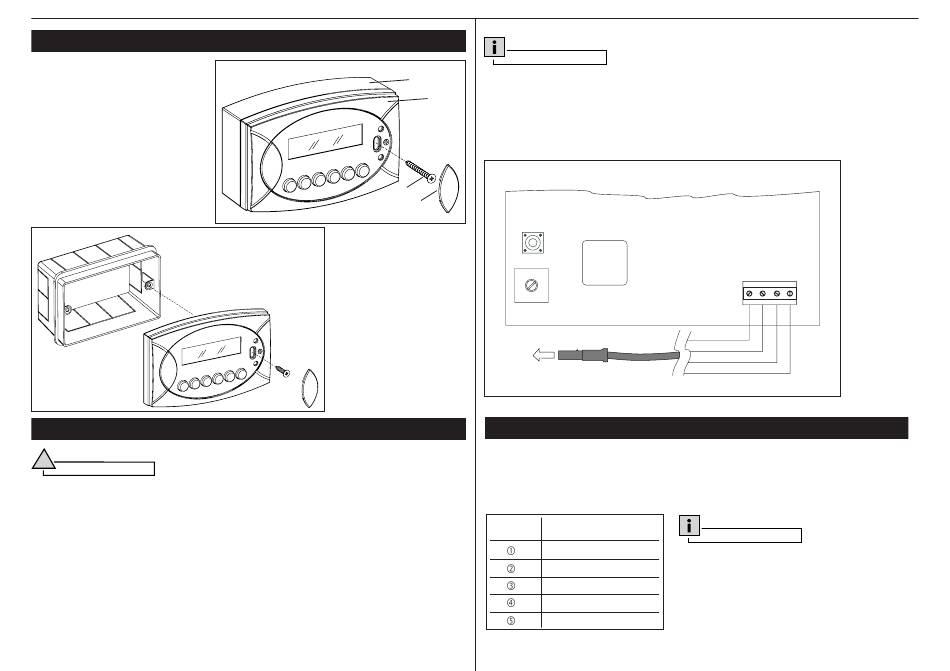 i

①
②
③
④
⑤

i