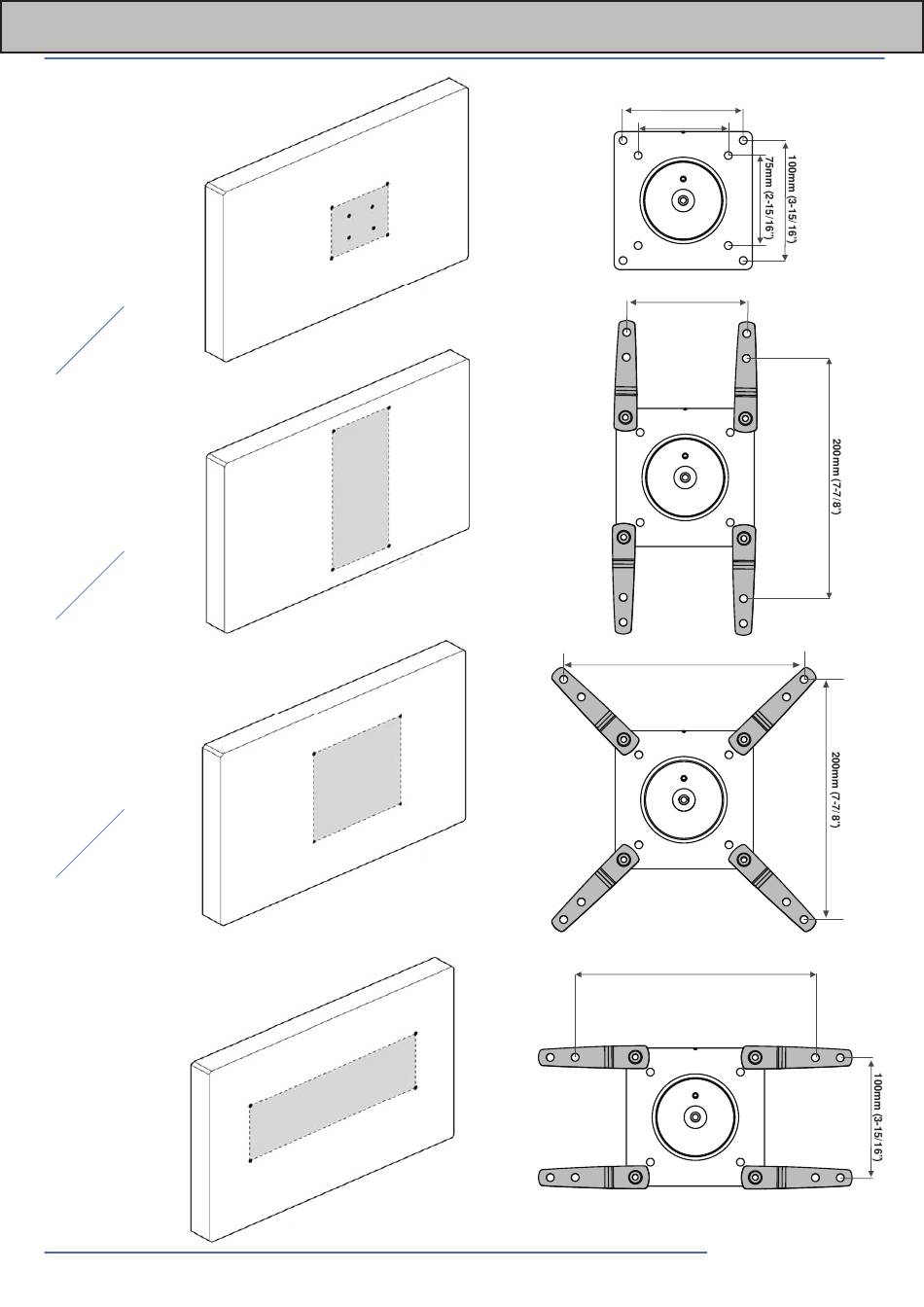 100mm (3-15/16")

75mm (2-15/16")

200mm (7-7/8")

200mm (7-7/8")

100mm (3-15/16")