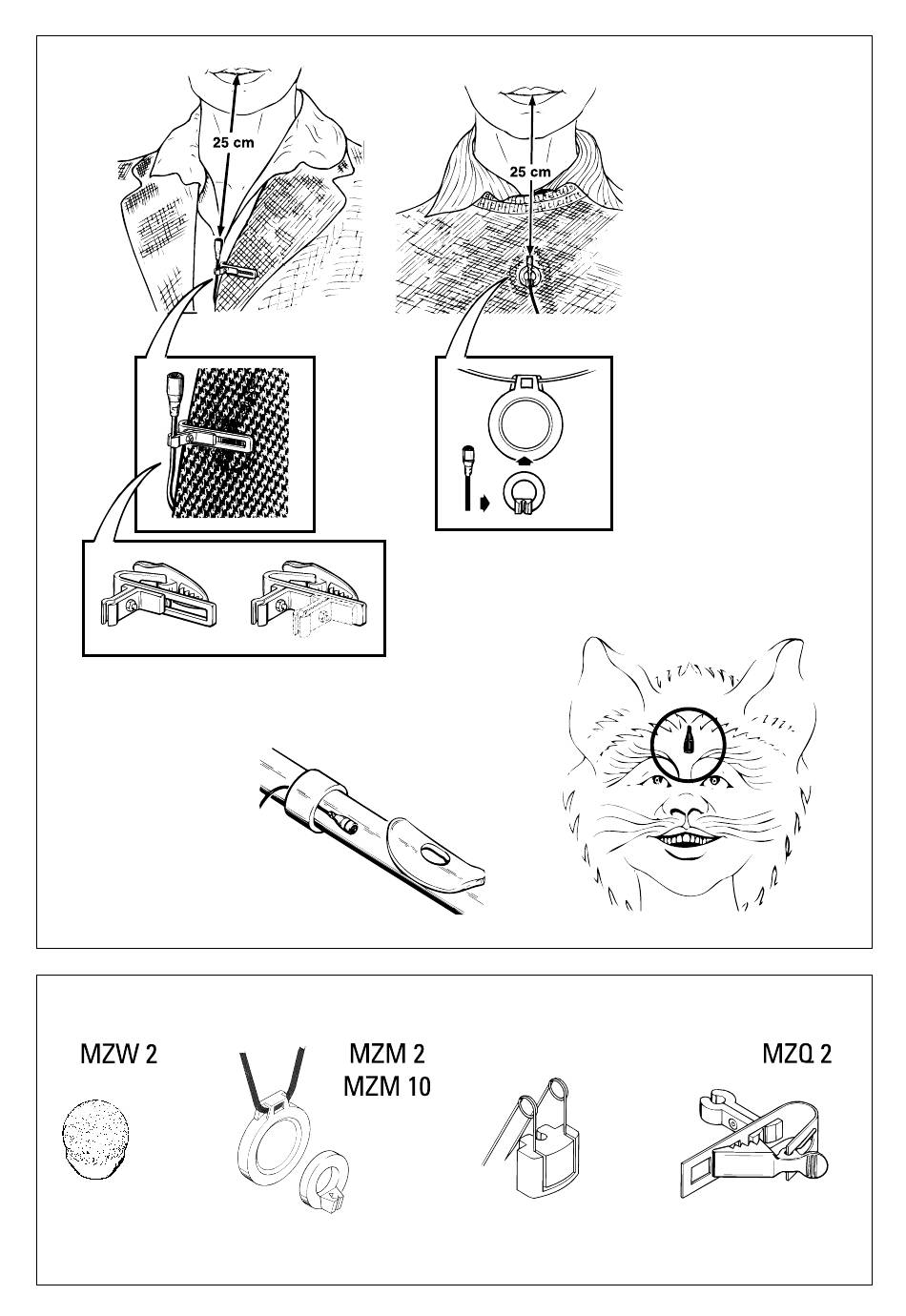 25 cm

25 cm

MZW 2

MZM 2
MZM 10

MZQ 2