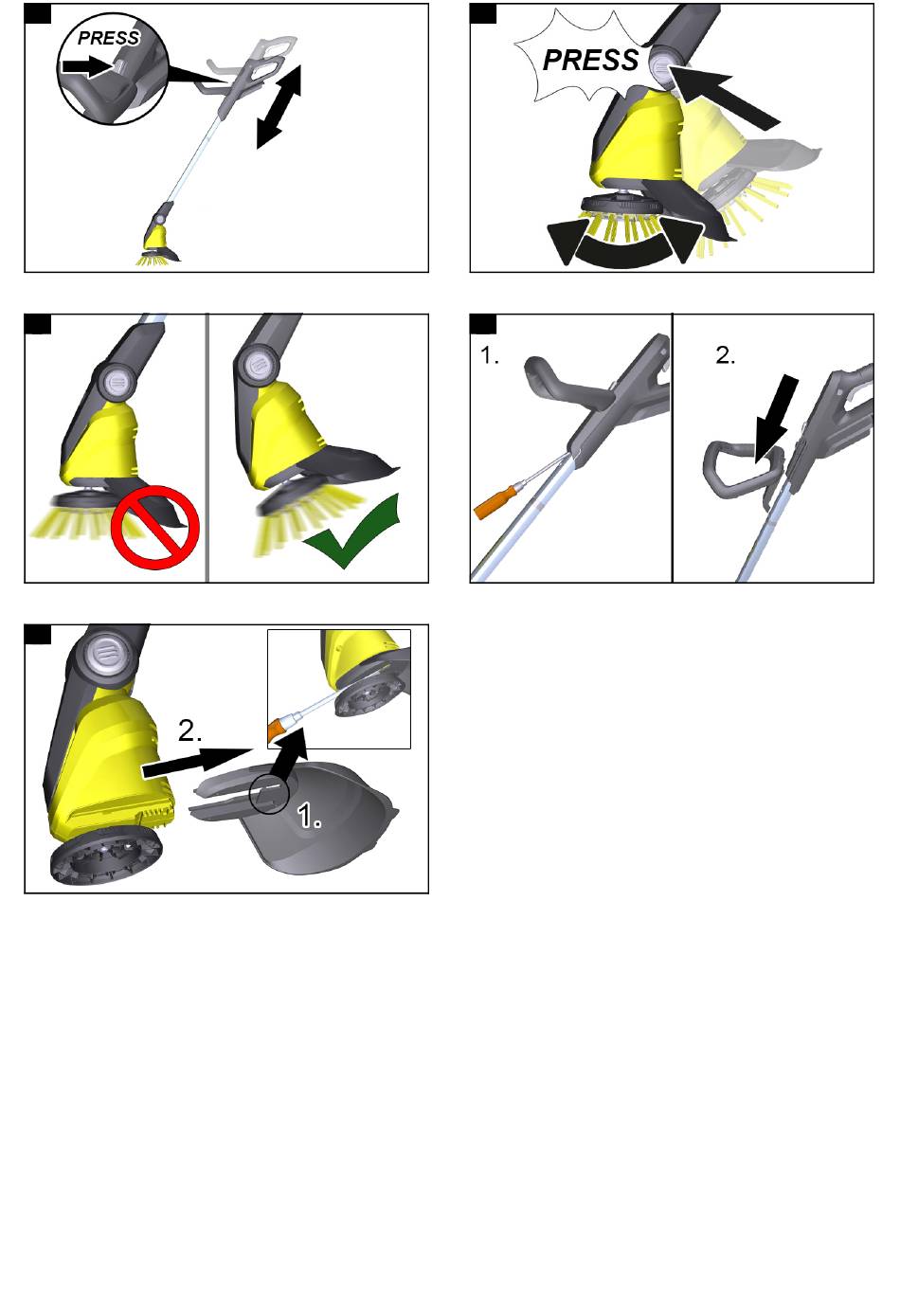 PRESS

PRESS

1.

2.

2.

1.