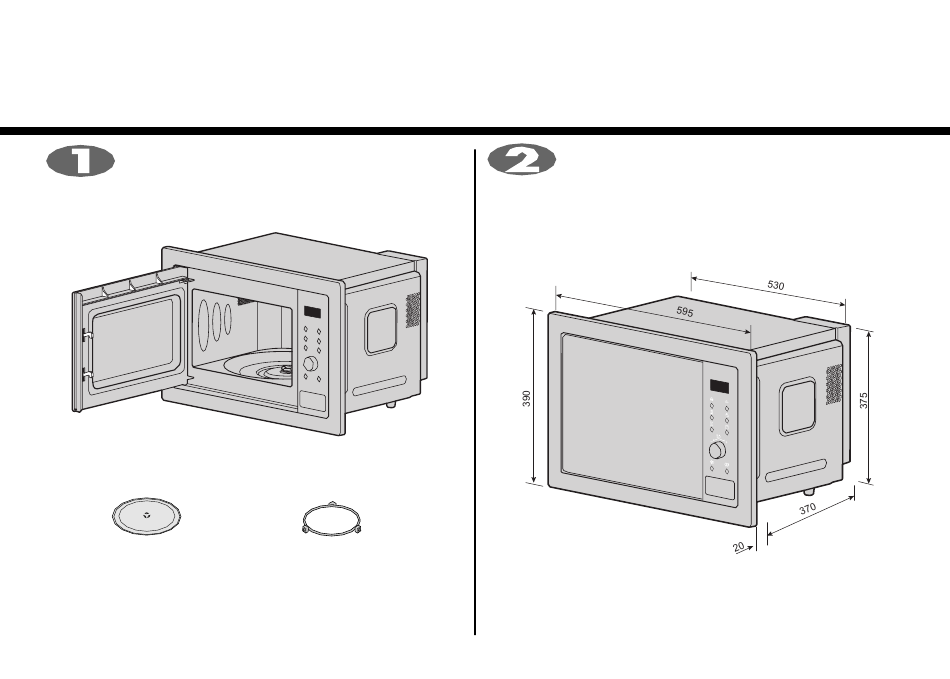 1

2

530

595

390

375

370

20