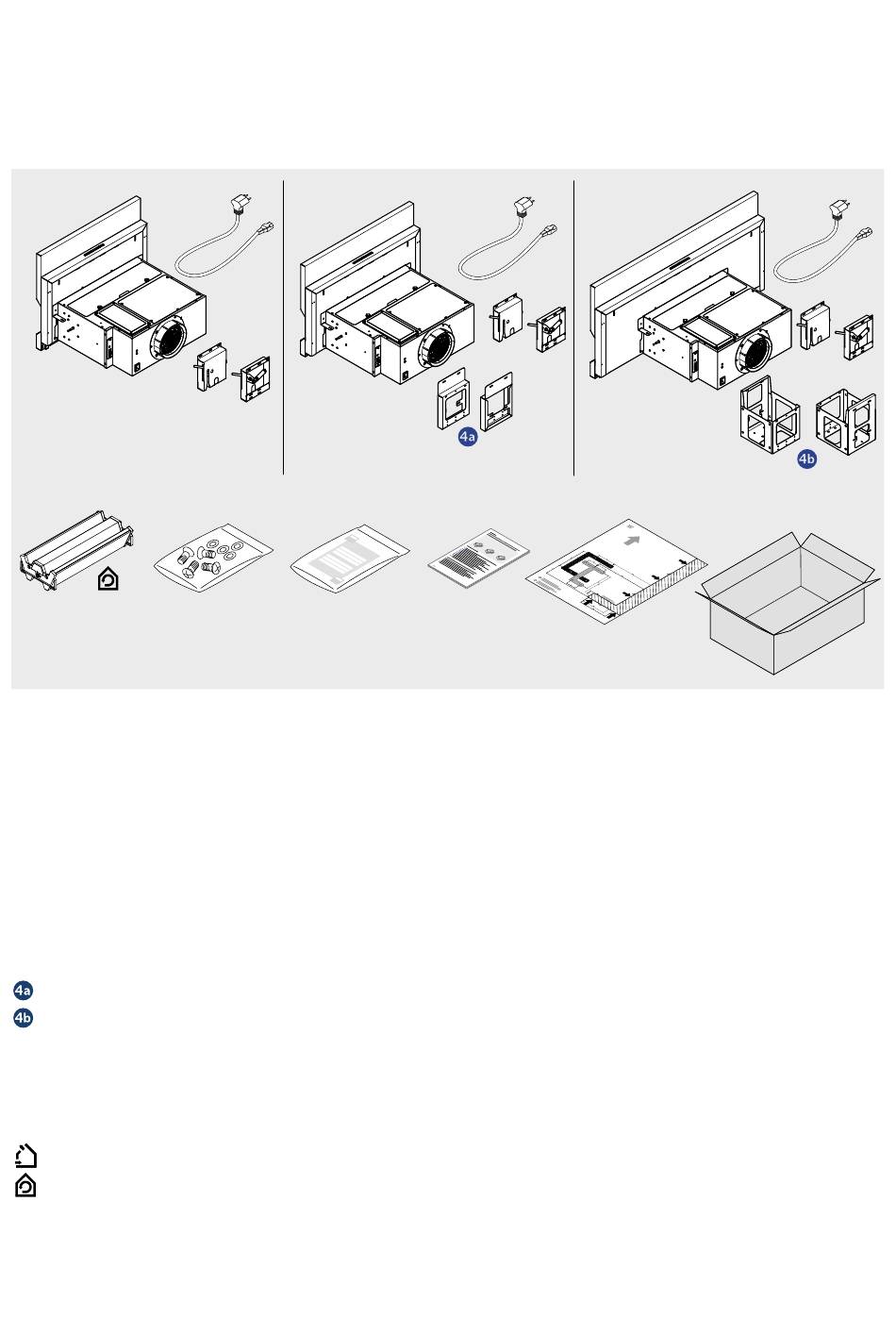 4a

4b

4a
4b