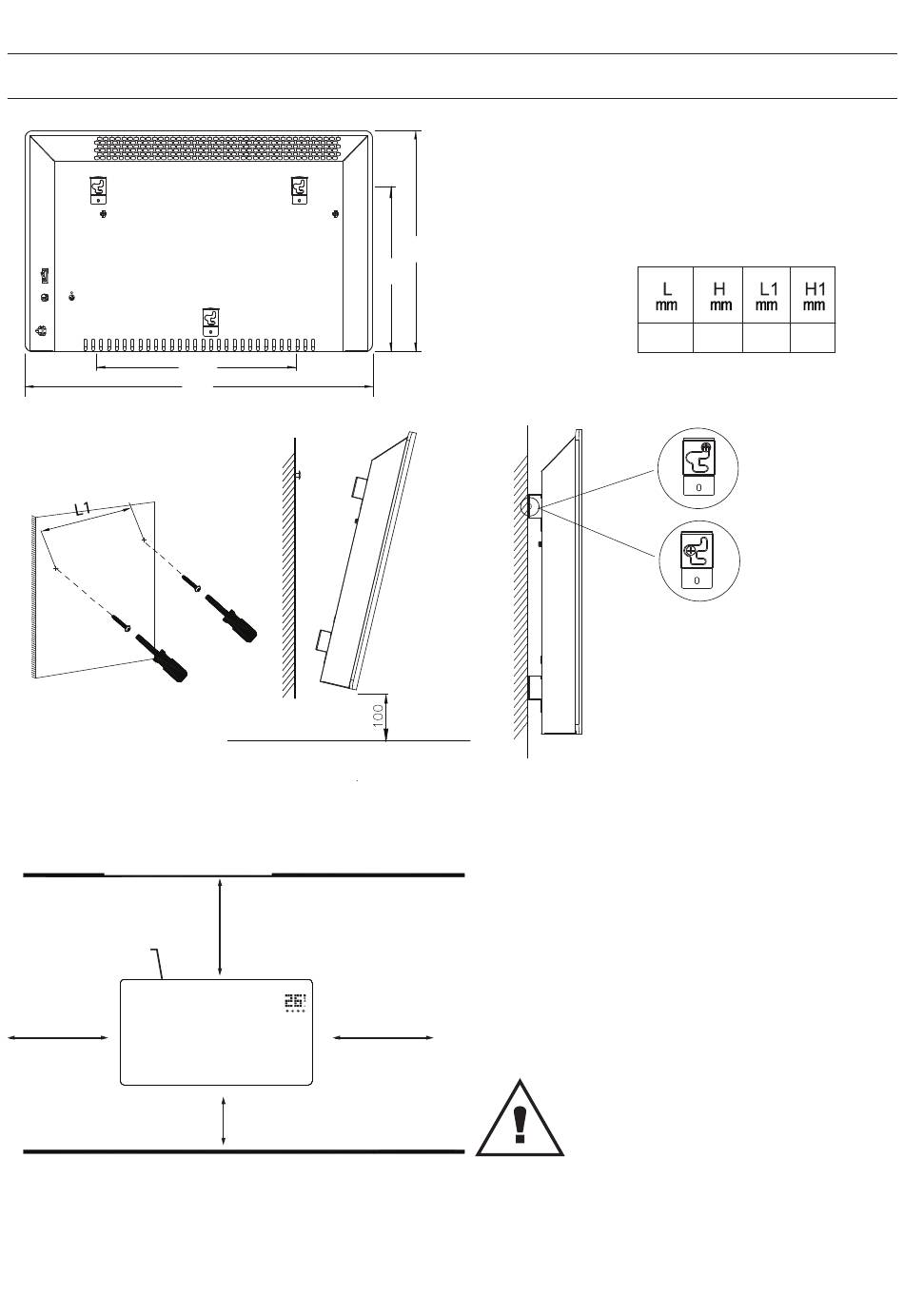 | L mm | H mm | L1 mm | H1 mm |
|---|---|---|---|
| | | | |

L1

100

0

0

26