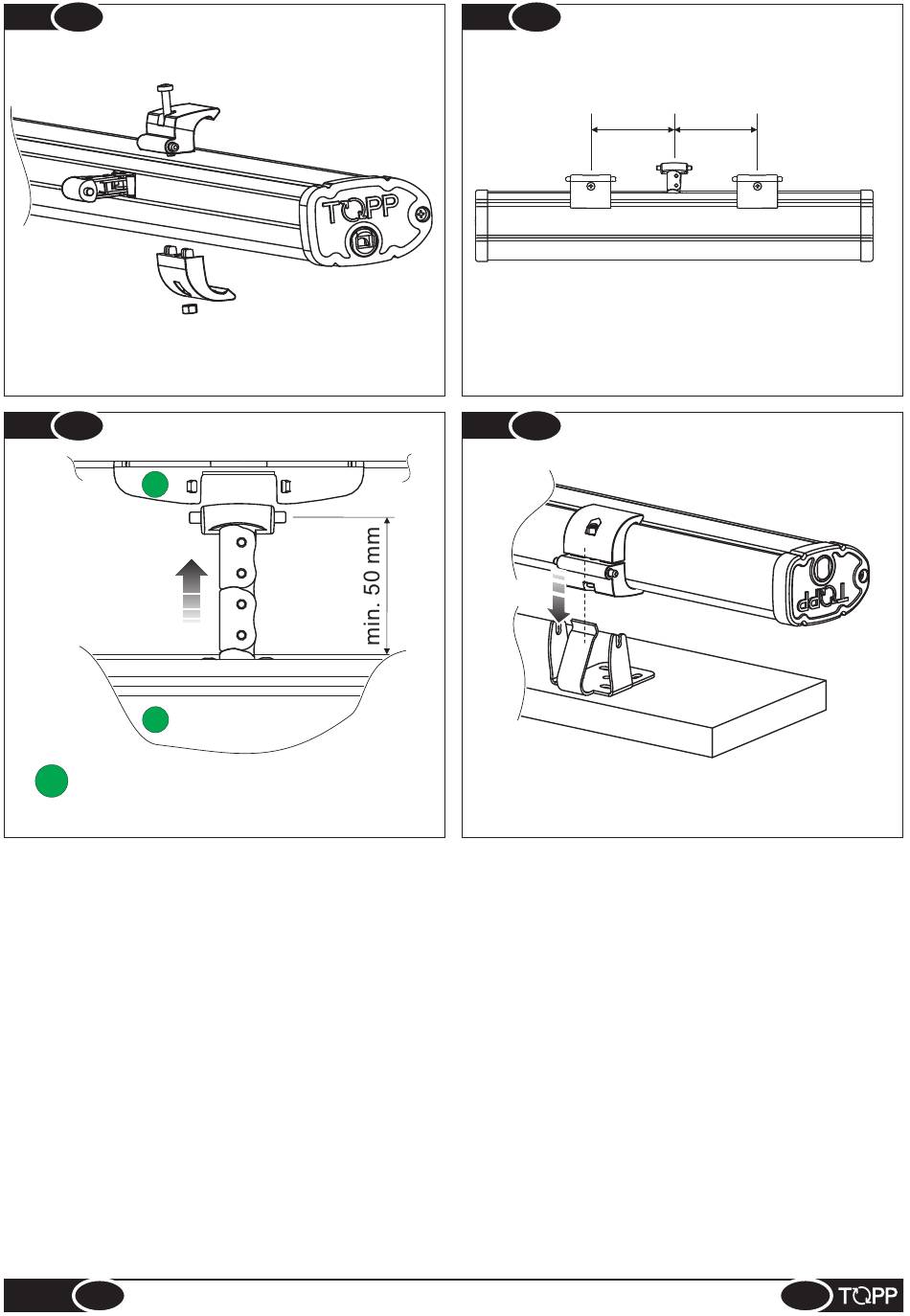 TOPP

min. 50 mm

TOPP

TOPP