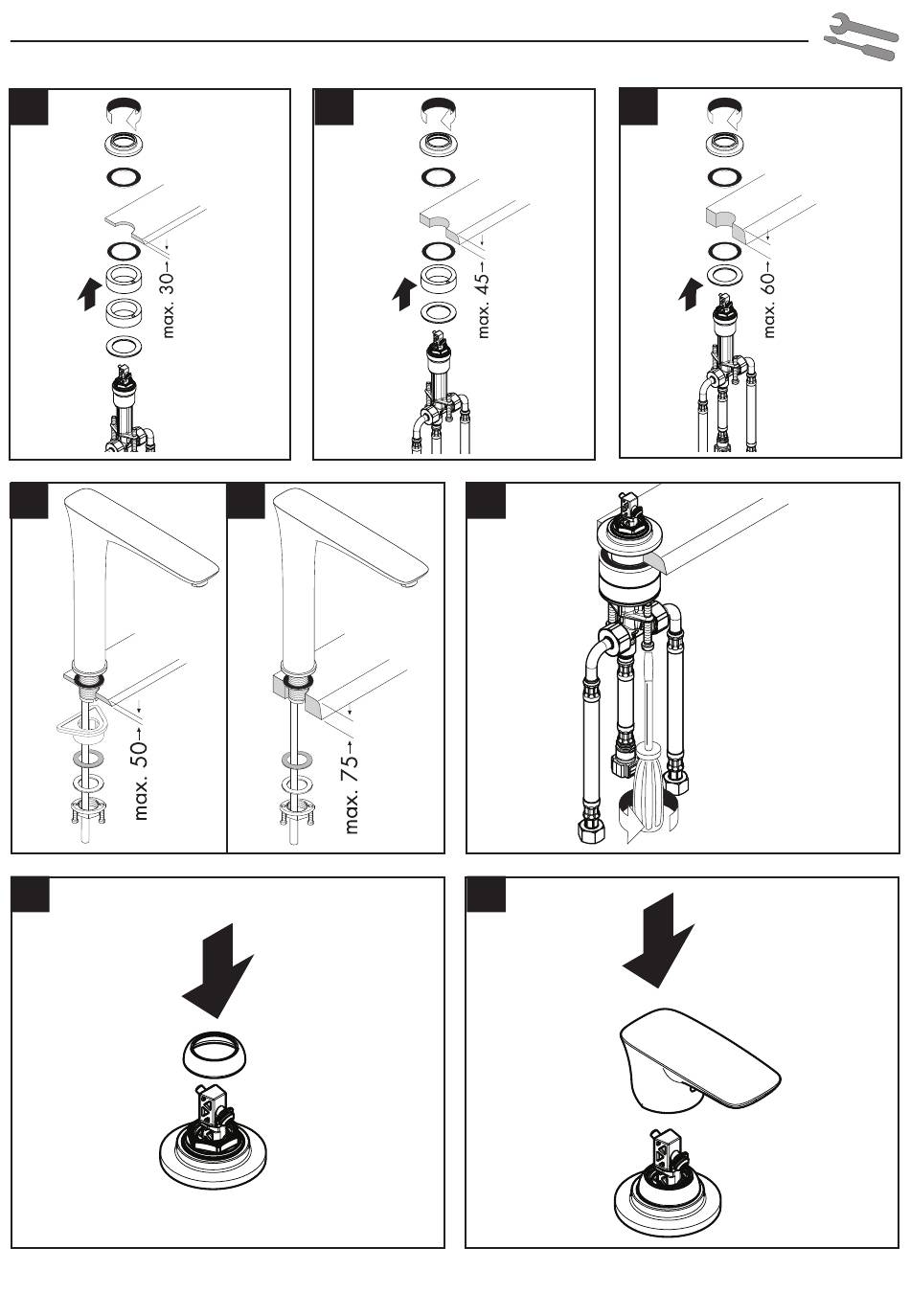 max. 30

max. 45

max. 60

max. 50

max. 75