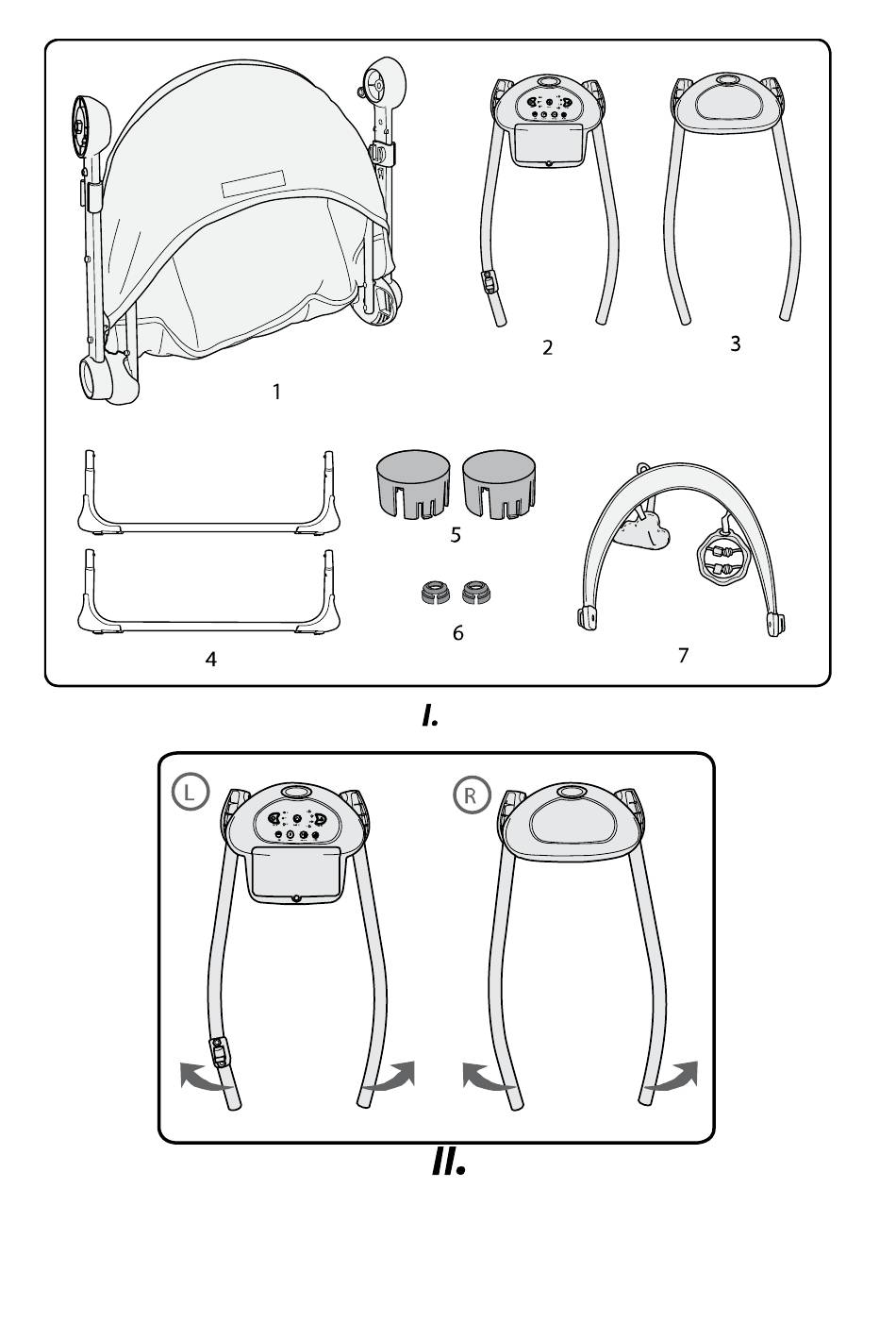 1
2
3
4
5
6
7
I.
L
R
II.