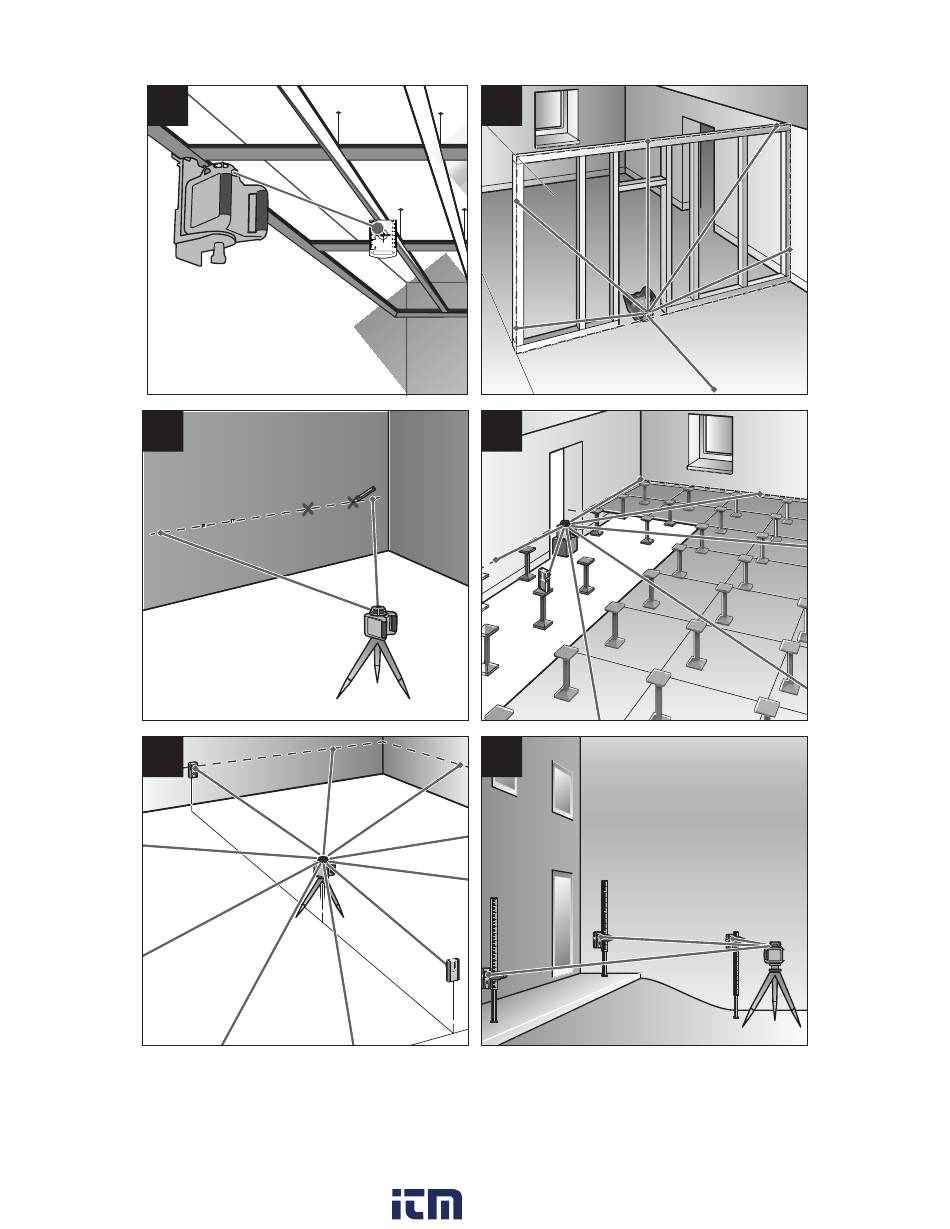 itm