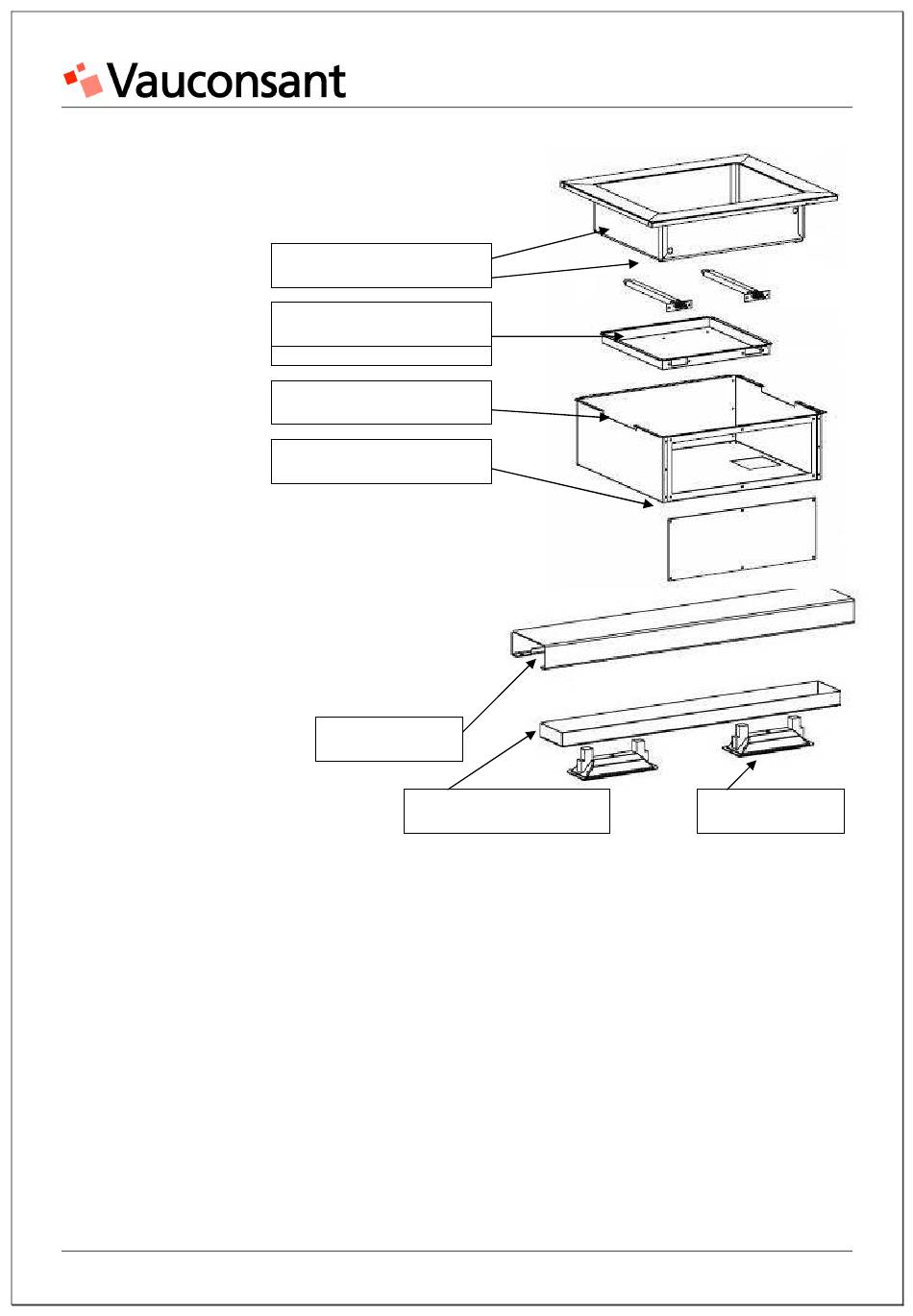 Vauconsant