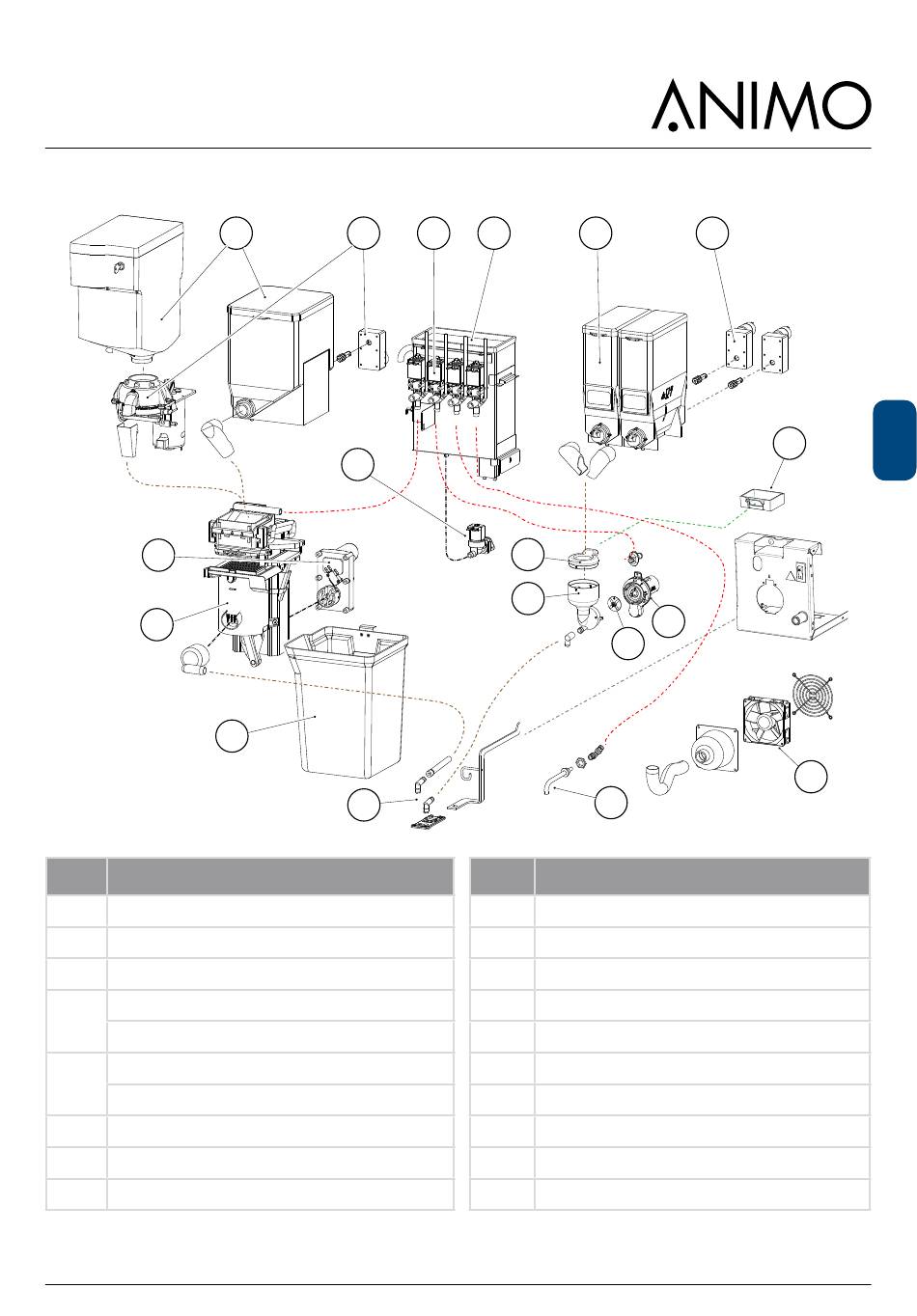 ANIMO