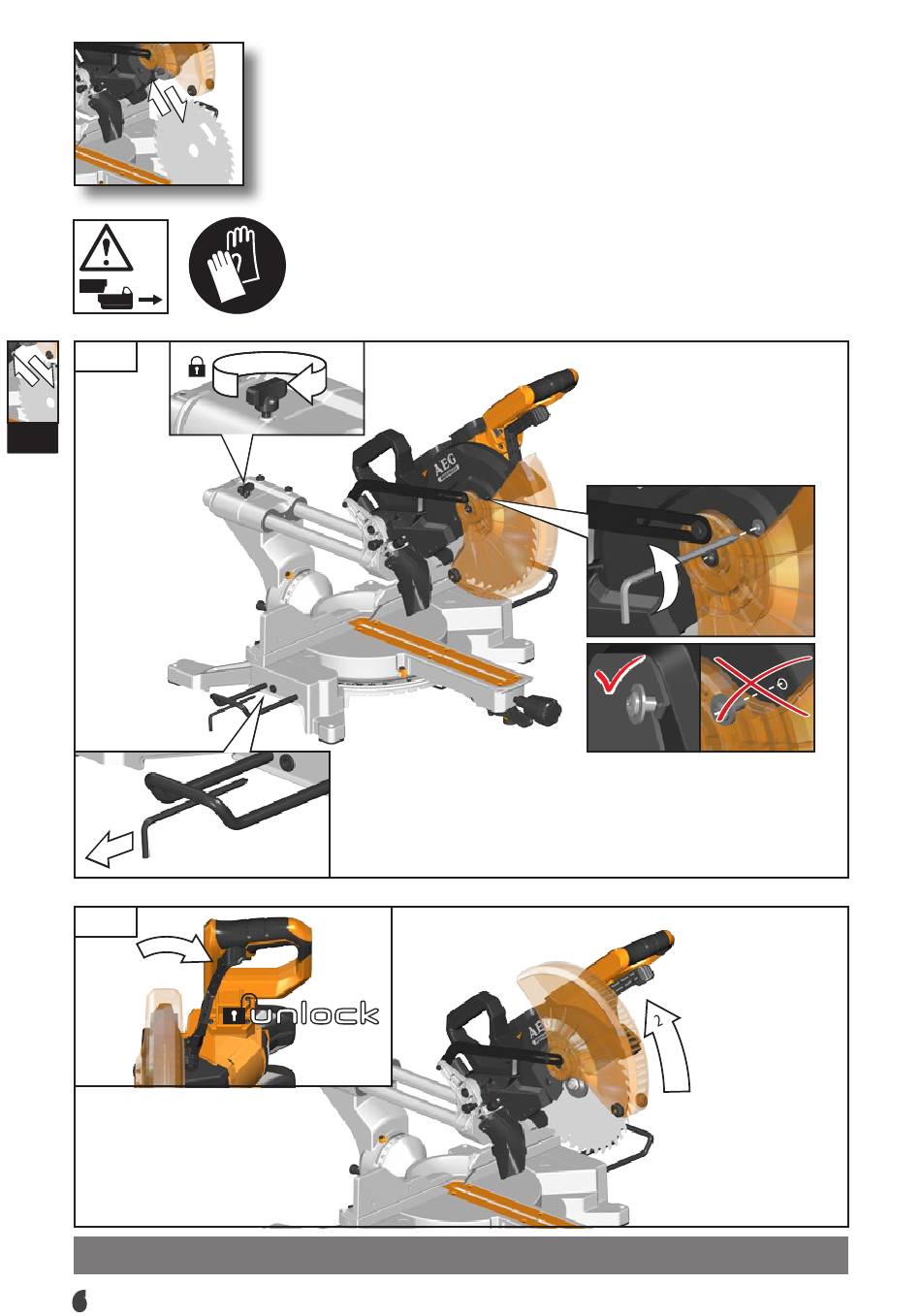 AEG

unlock

2

6