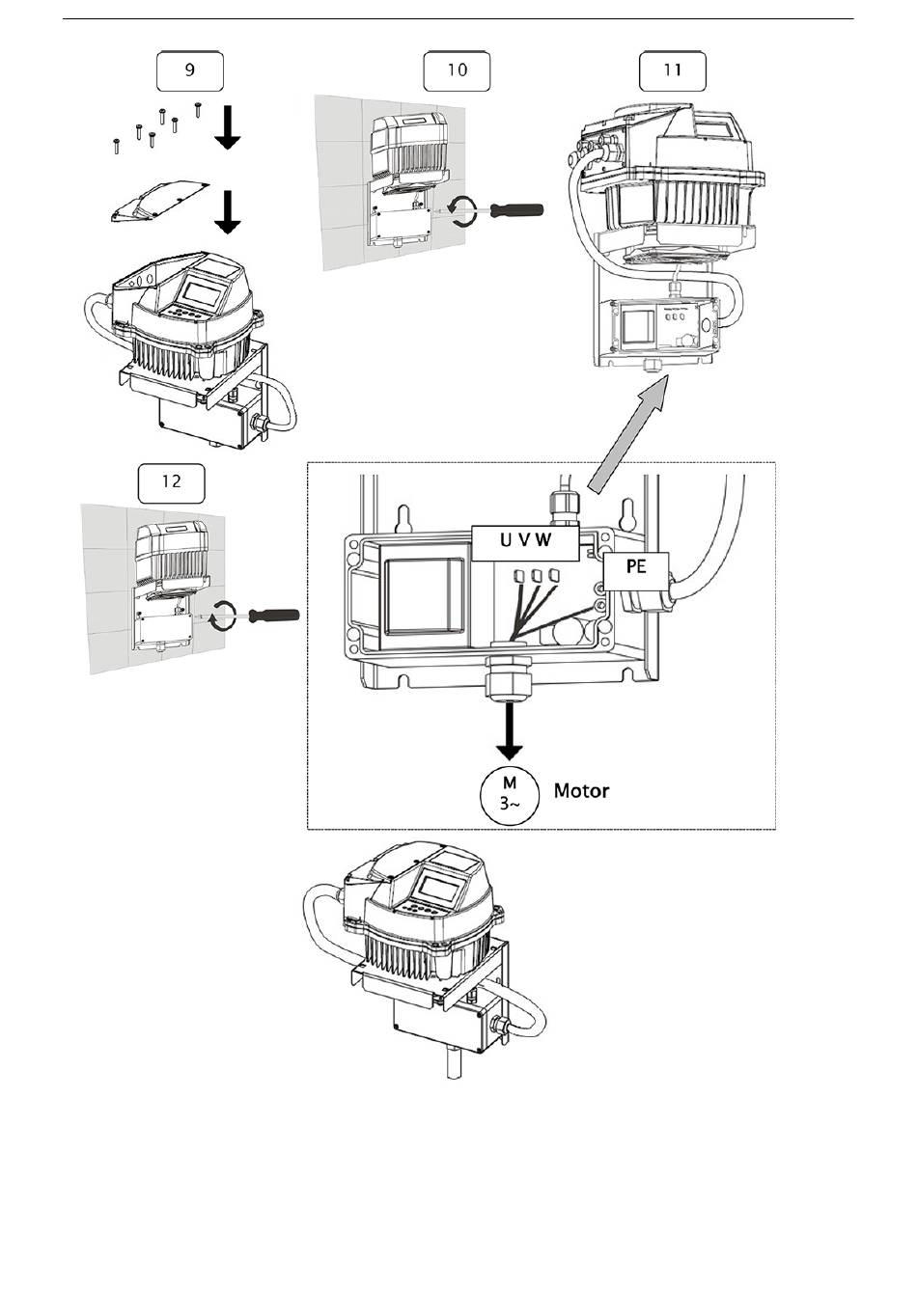 9

10

11

12

U V W

PE

M
3~

Motor