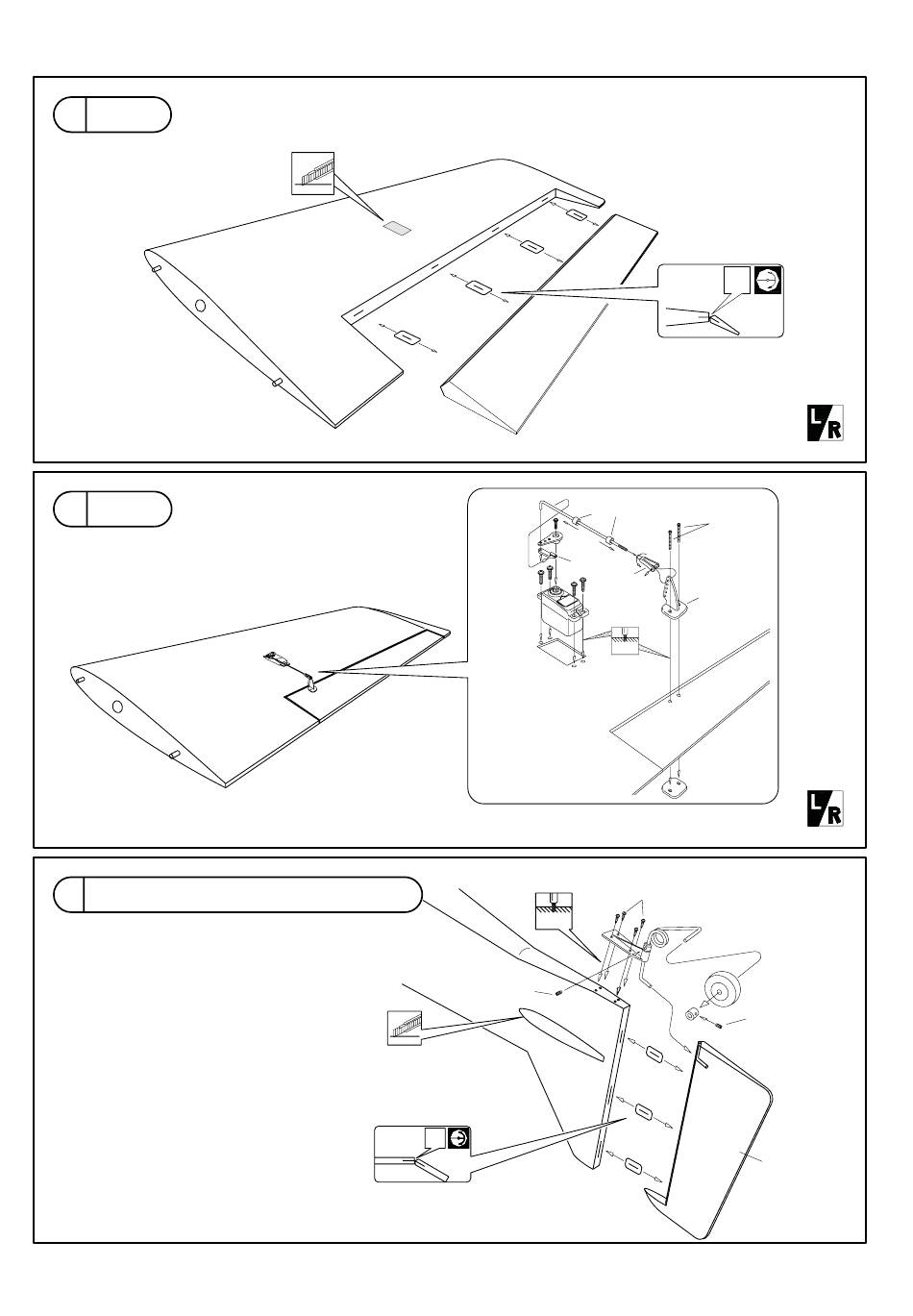 L R

L R