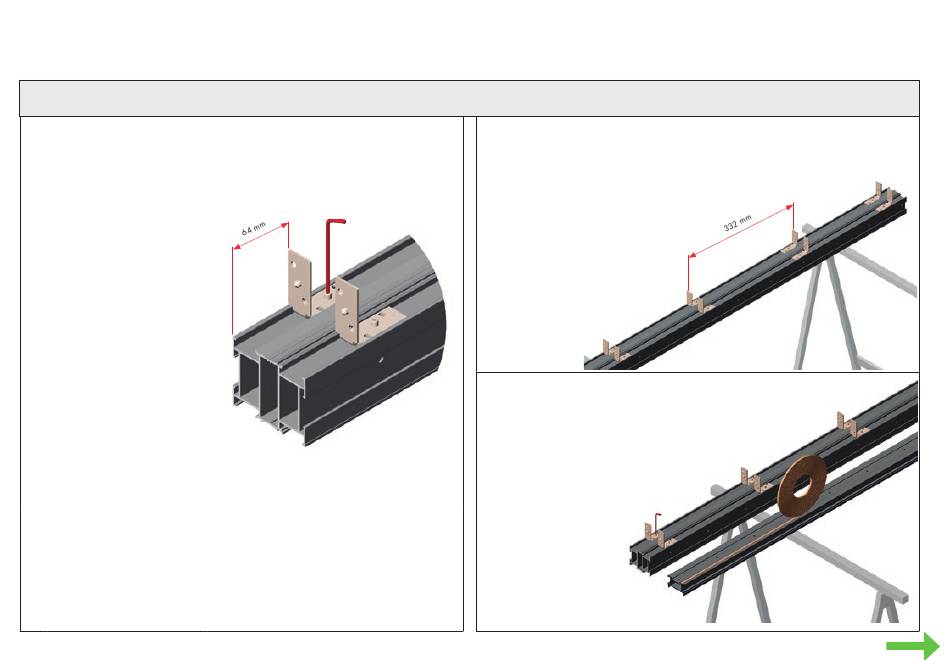 64 mm

332 mm