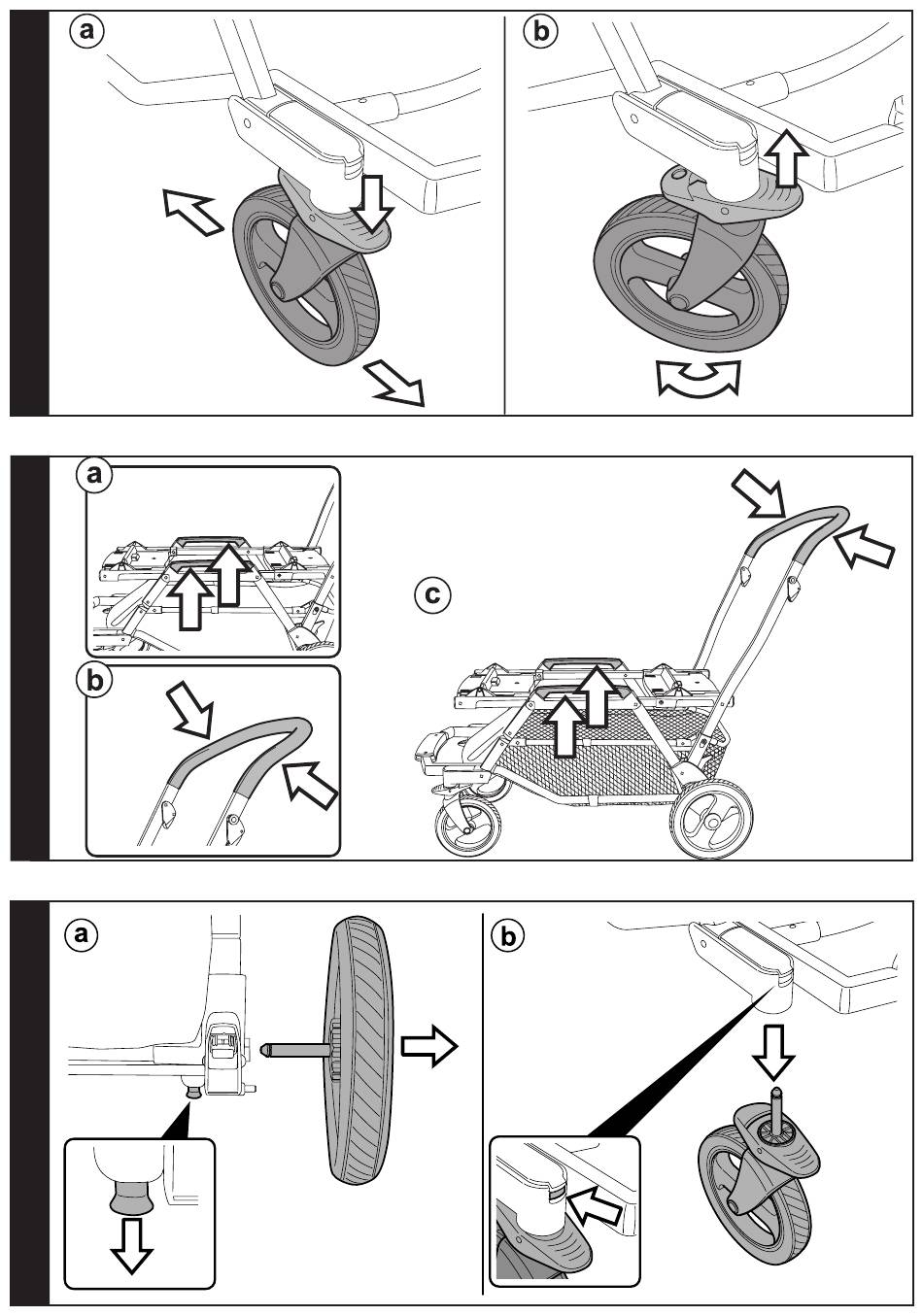 a

b

a

b

c

a

b