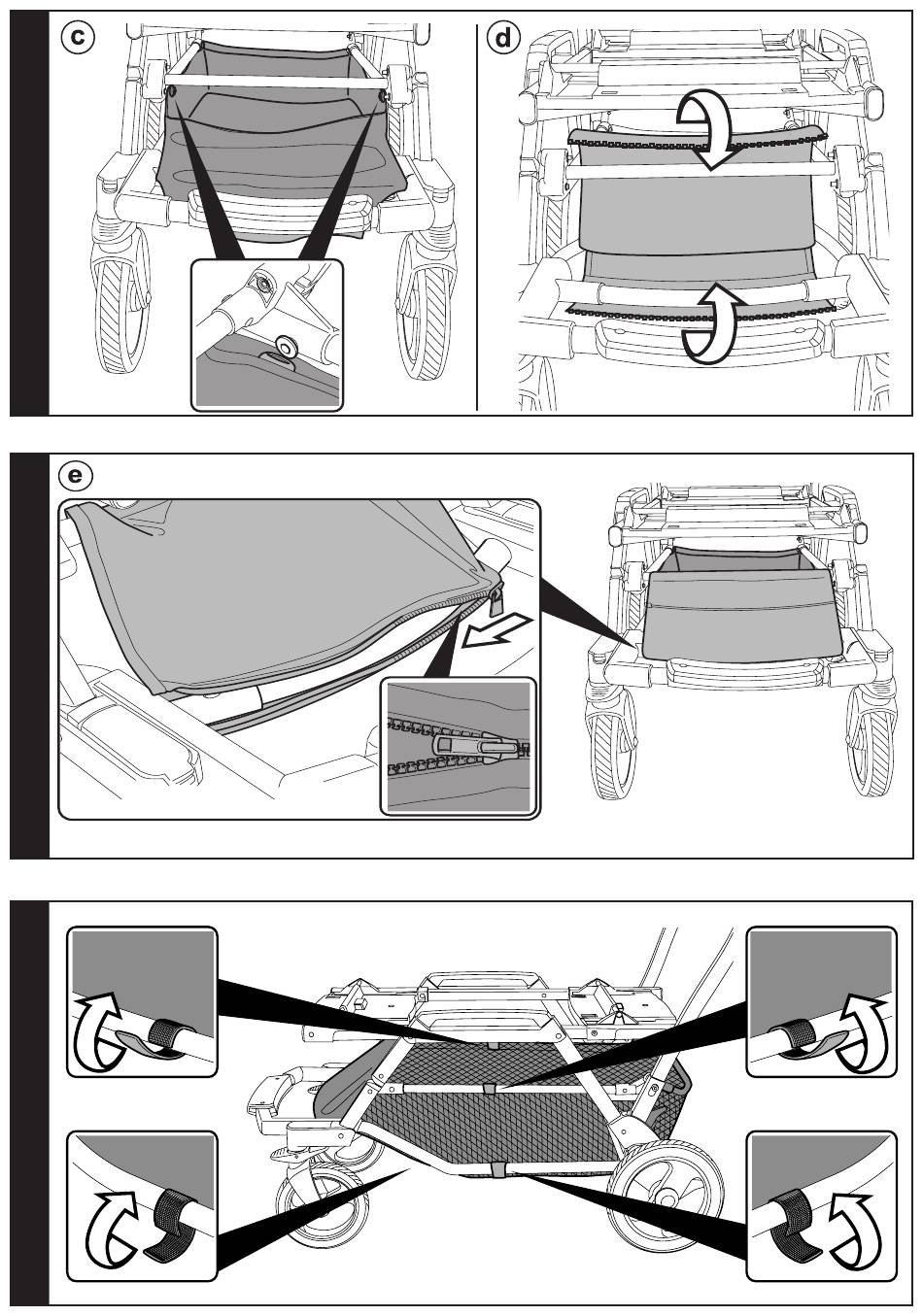 c
d
e