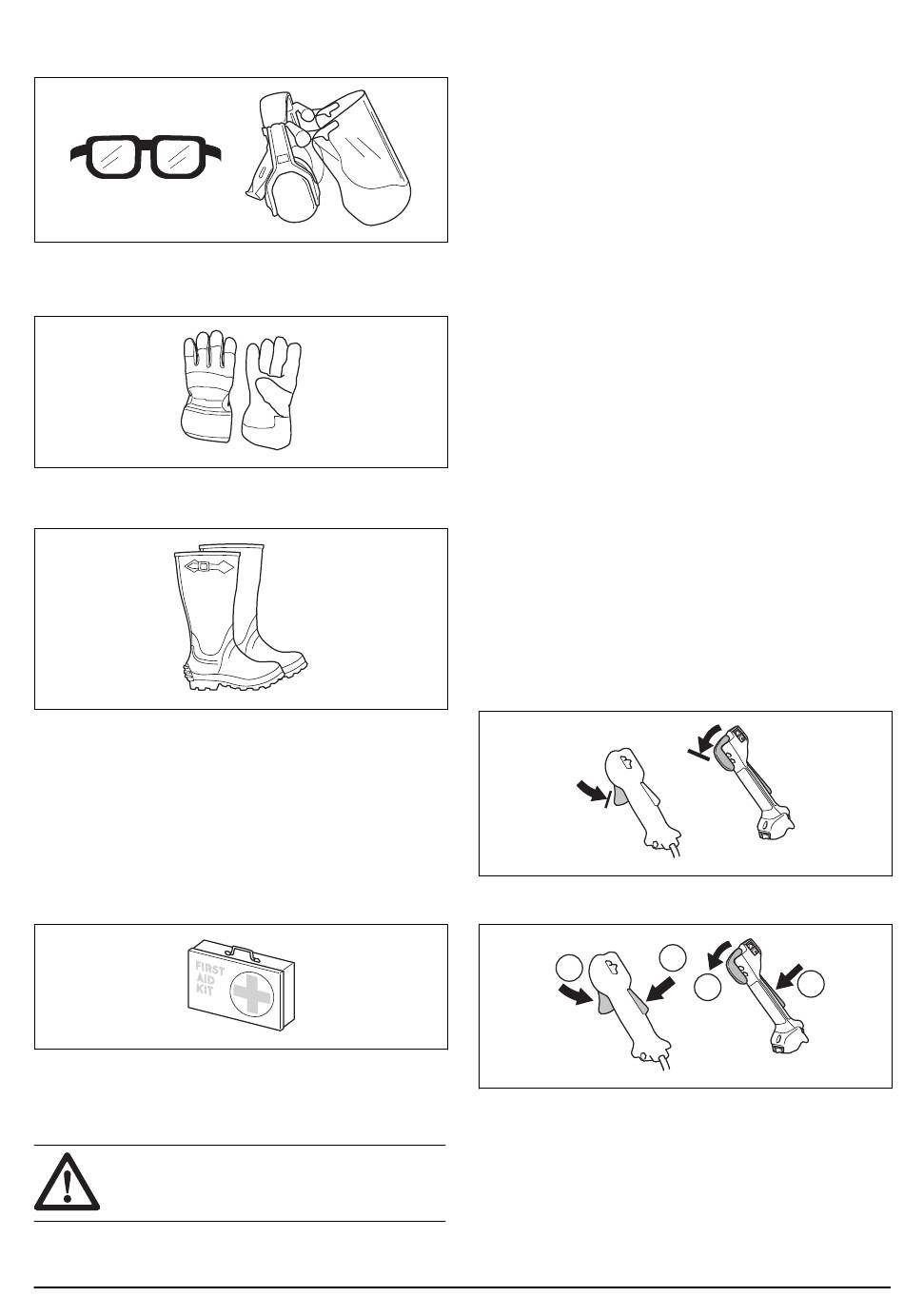 FIRST
AID
KIT