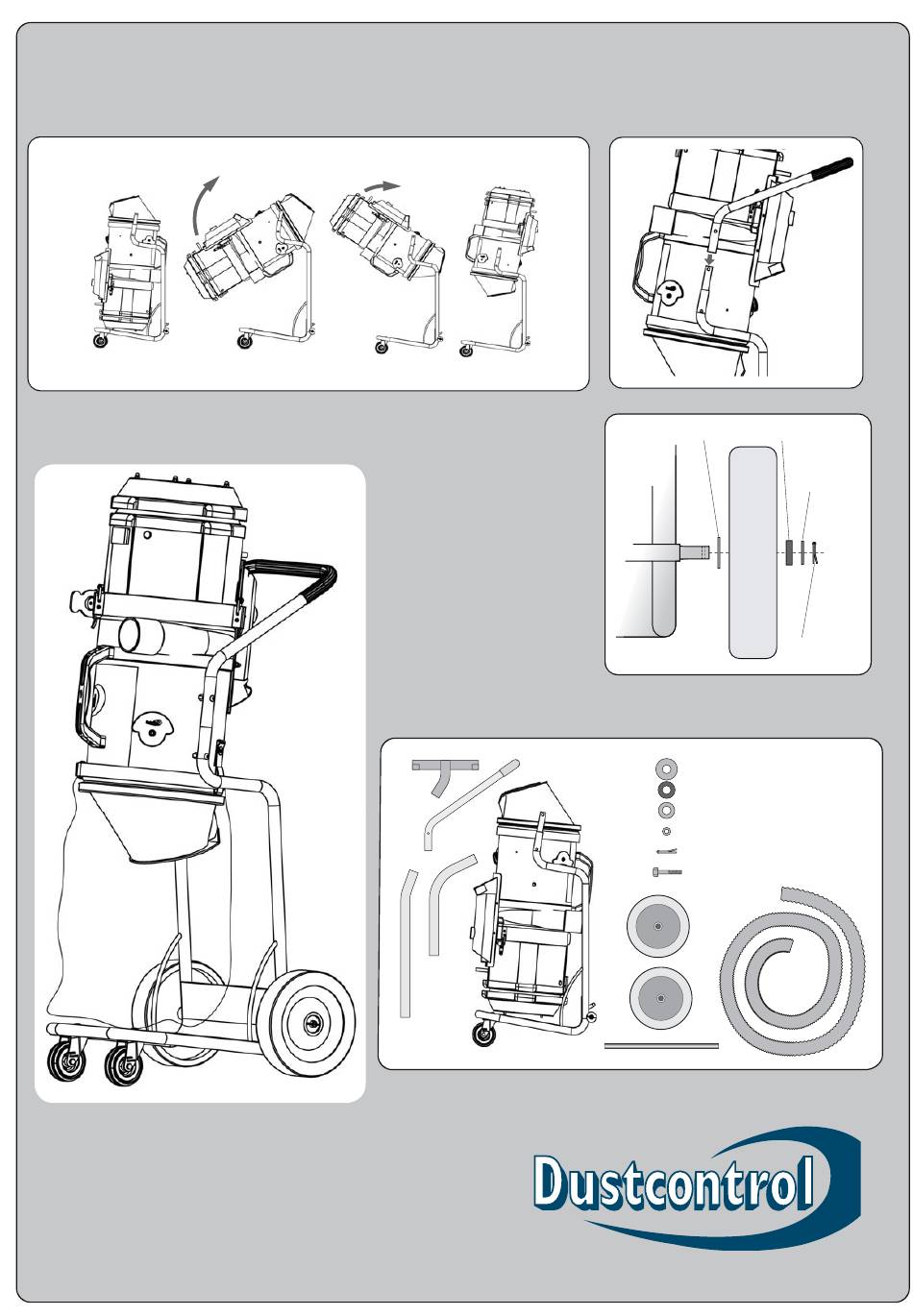 Dustcontrol