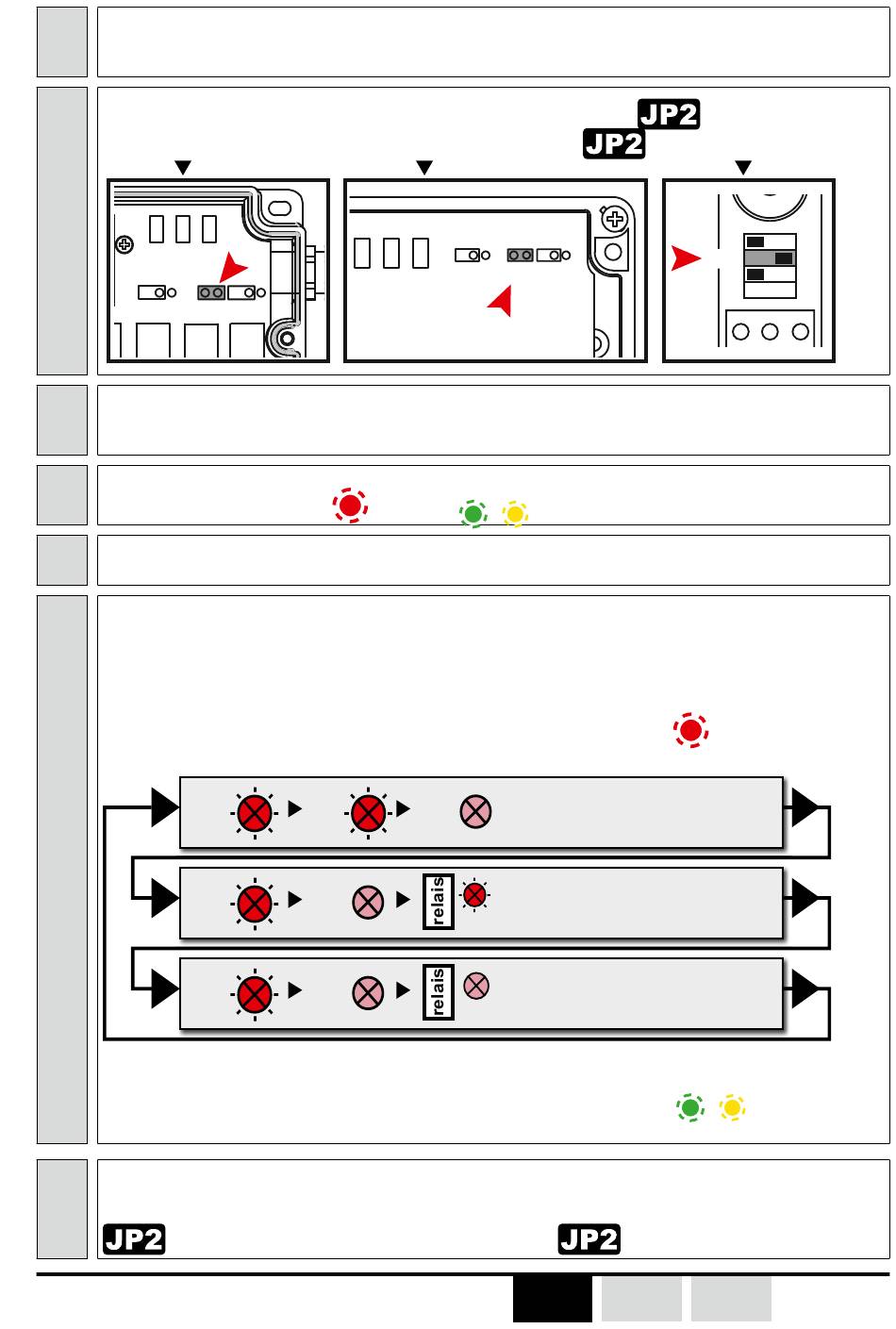 JP2
JP2

relais
relais

JP2
JP2