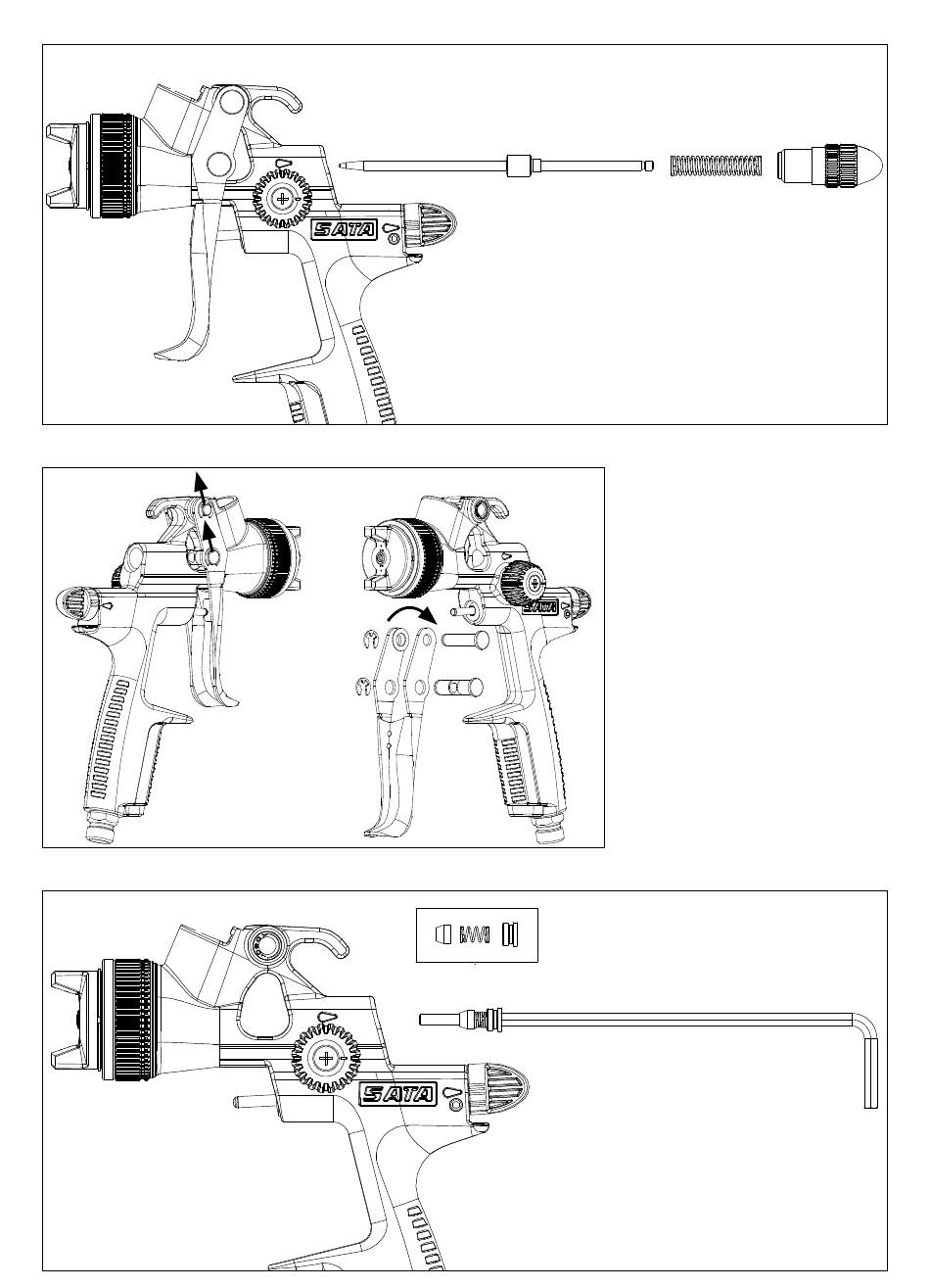 SATA

SATA

SATA